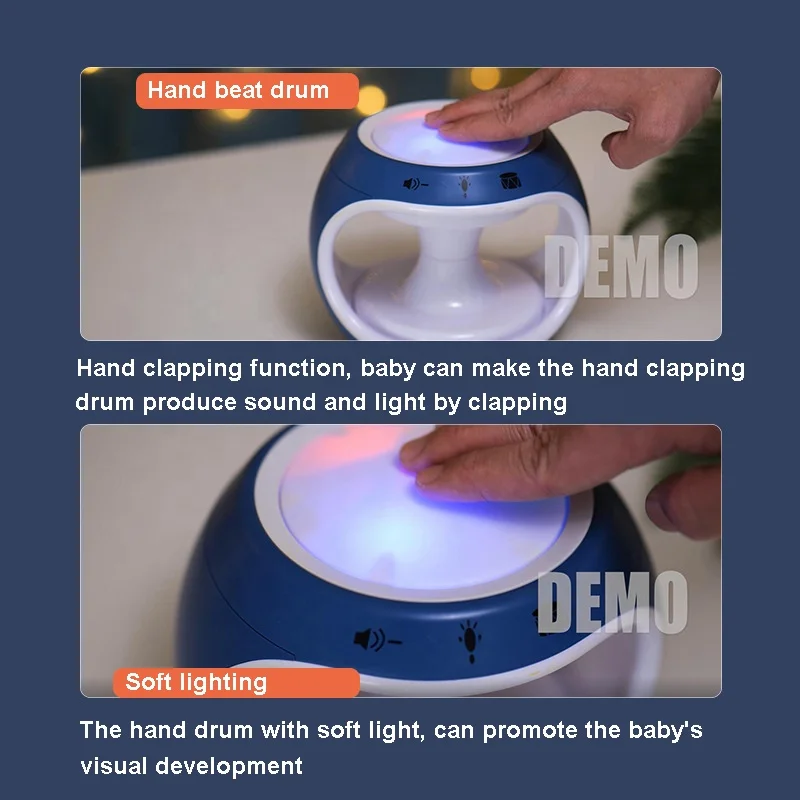 Hand beat drum

DEMO

Hand clapping function, baby can make the hand clapping drum produce sound and light by clapping

DEMO

Soft lighting

The hand drum with soft light, can promote the baby's visual development