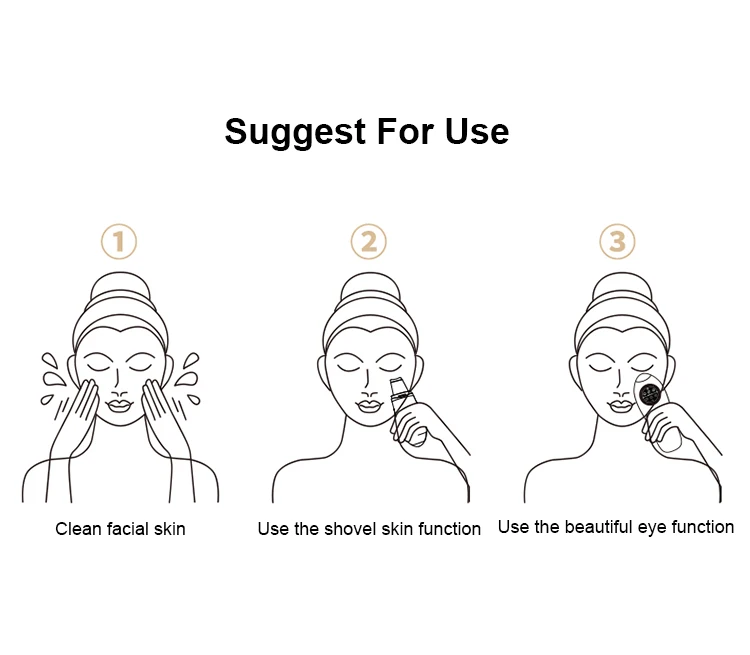 Suggest For Use

①

Clean facial skin

②

Use the shovel skin function

③

Use the beautiful eye function