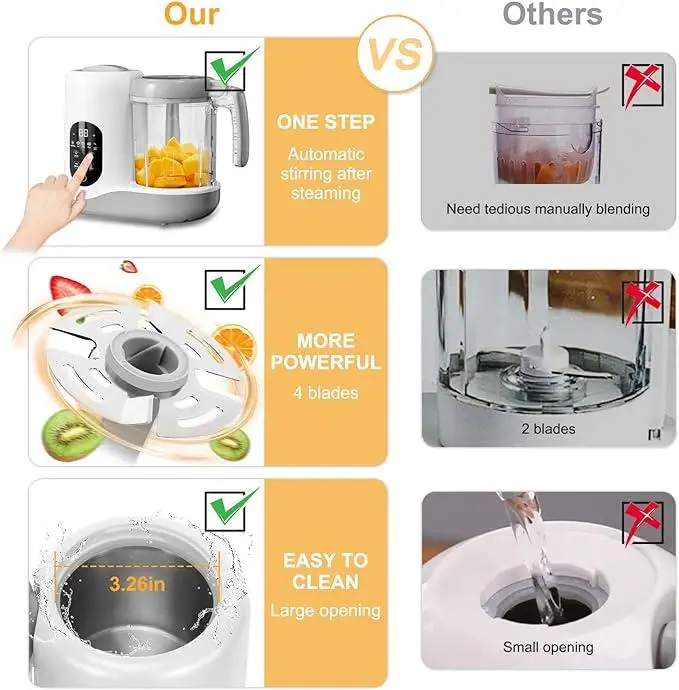 Our

VS

Others

ONE STEP
Automatic stirring after steaming

Need tedious manually blending

MORE POWERFUL
4 blades

2 blades

3.26in

EASY TO CLEAN
Large opening

Small opening