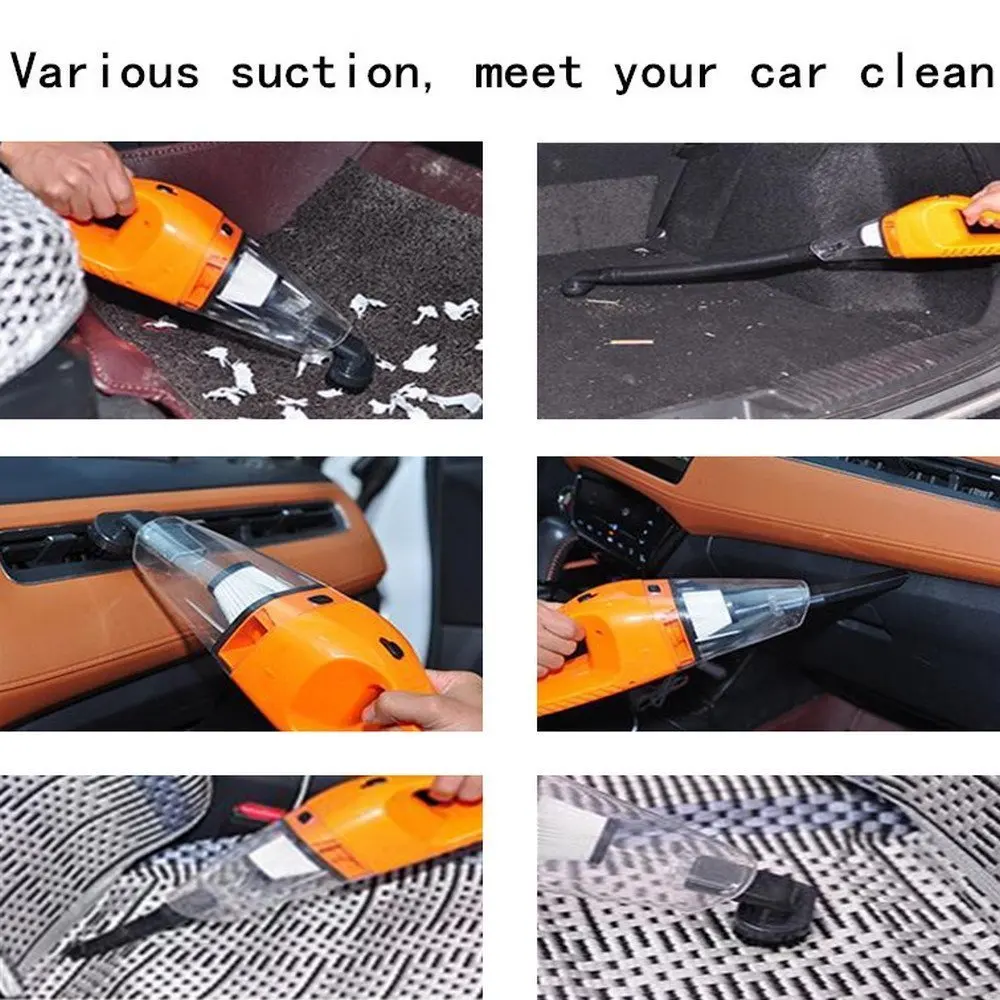 Various suction, meet your car clean