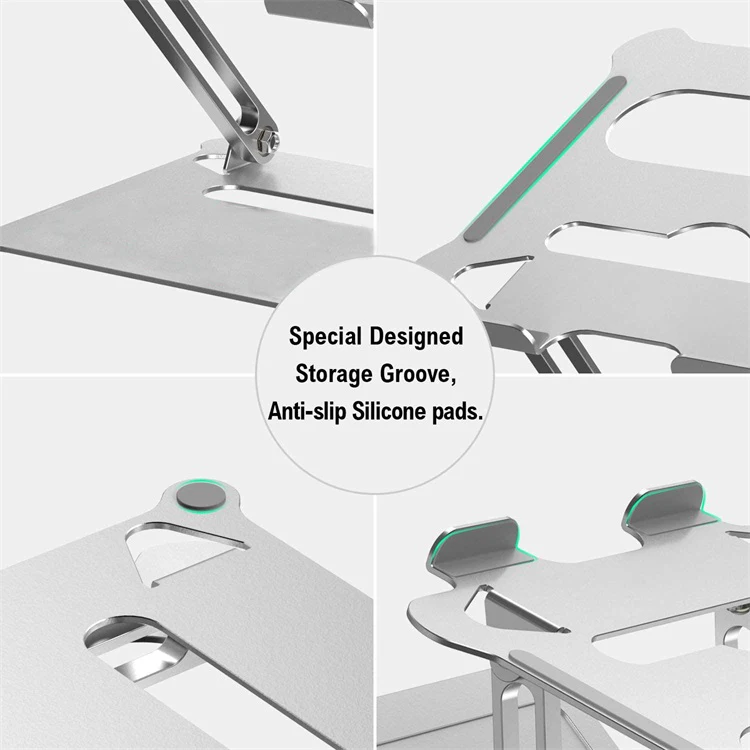 Special Designed
Storage Groove,
Anti-slip Silicone pads.