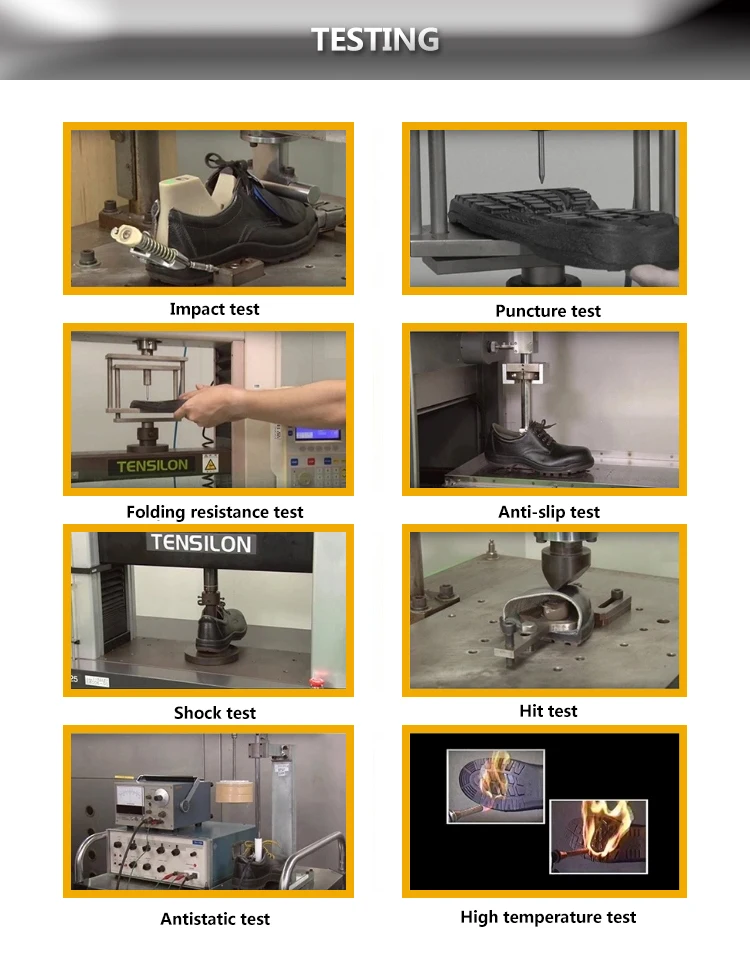 TESTING

Impact test

Puncture test

TENSILON

Folding resistance test

Anti-slip test

TENSILON

Shock test

Hit test

Antistatic test

High temperature test