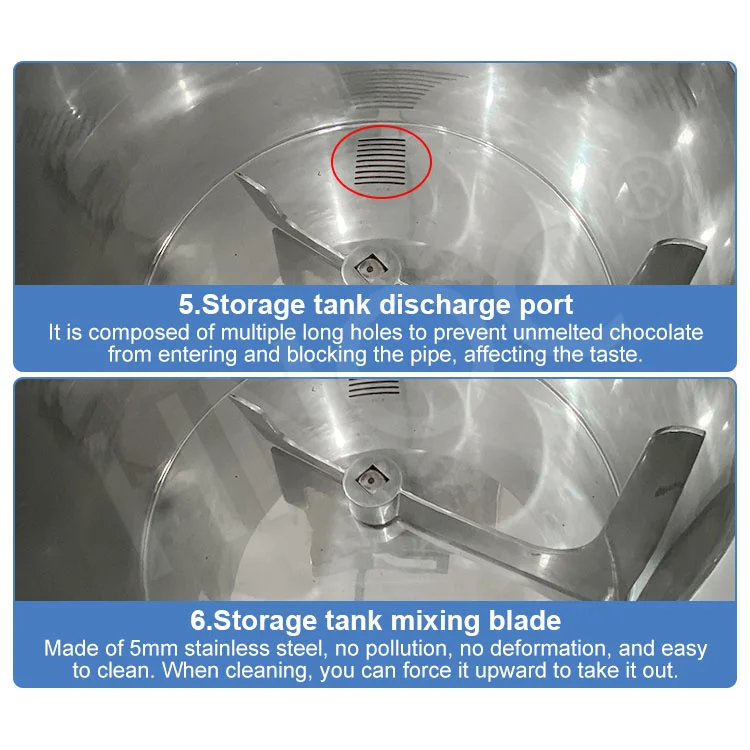 5.Storage tank discharge port
It is composed of multiple long holes to prevent unmelted chocolate from entering and blocking the pipe, affecting the taste.

6.Storage tank mixing blade
Made of 5mm stainless steel, no pollution, no deformation, and easy to clean. When cleaning, you can force it upward to take it out.