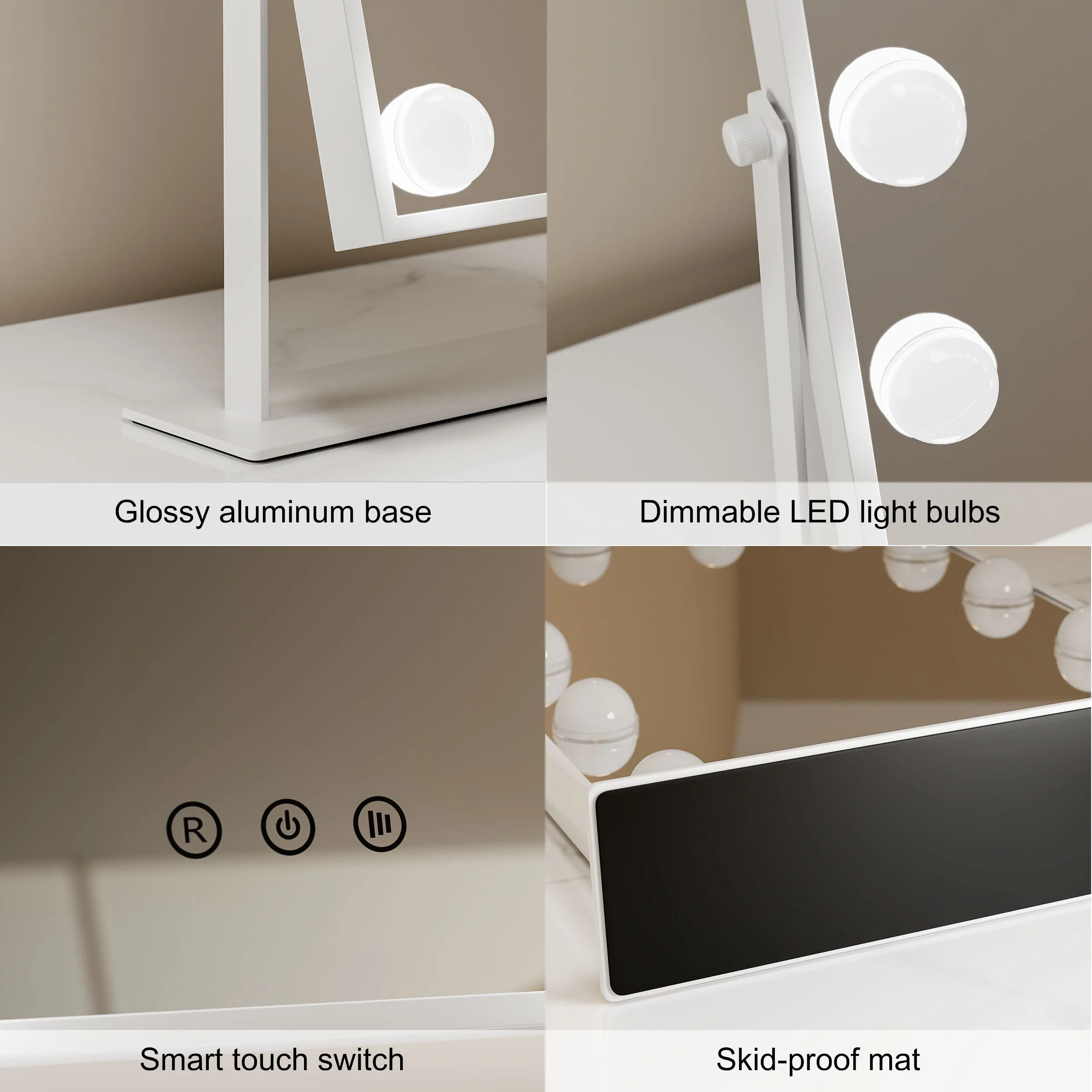 Glossy aluminum base

Dimmable LED light bulbs

R

Smart touch switch

Skid-proof mat