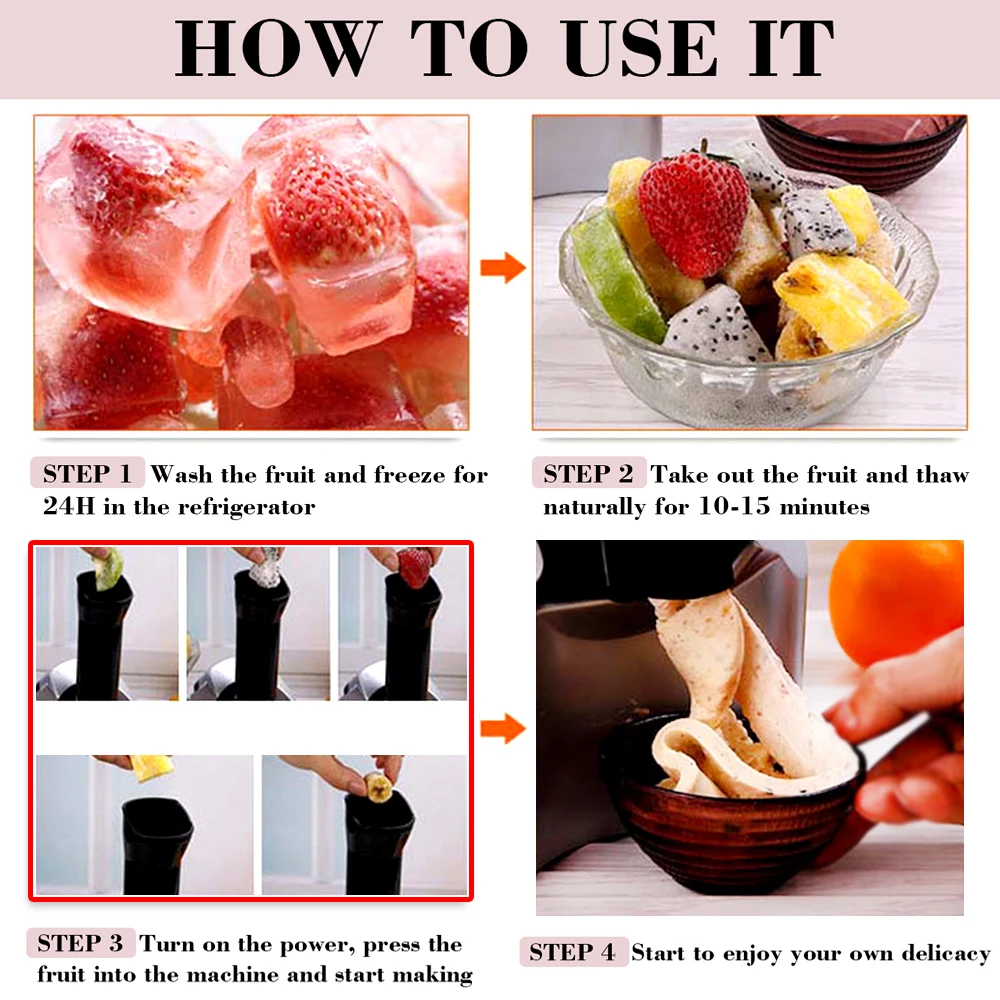 HOW TO USE IT

STEP 1 Wash the fruit and freeze for 24H in the refrigerator

STEP 2 Take out the fruit and thaw naturally for 10-15 minutes

STEP 3 Turn on the power, press the fruit into the machine and start making

STEP 4 Start to enjoy your own delicacy