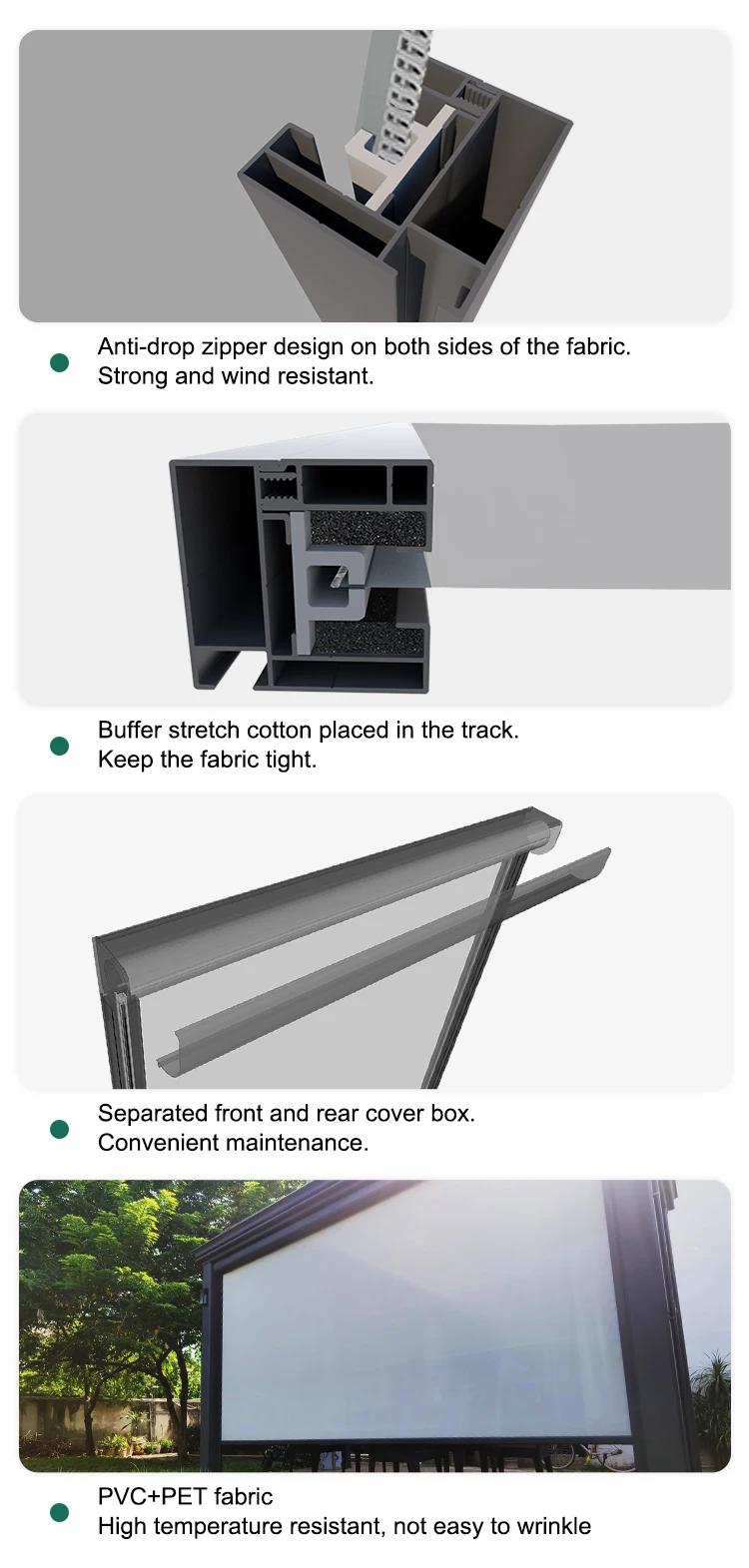 Anti-drop zipper design on both sides of the fabric.
Strong and wind resistant.

Buffer stretch cotton placed in the track.
Keep the fabric tight.

Separated front and rear cover box.
Convenient maintenance.

PVC+PET fabric
High temperature resistant, not easy to wrinkle