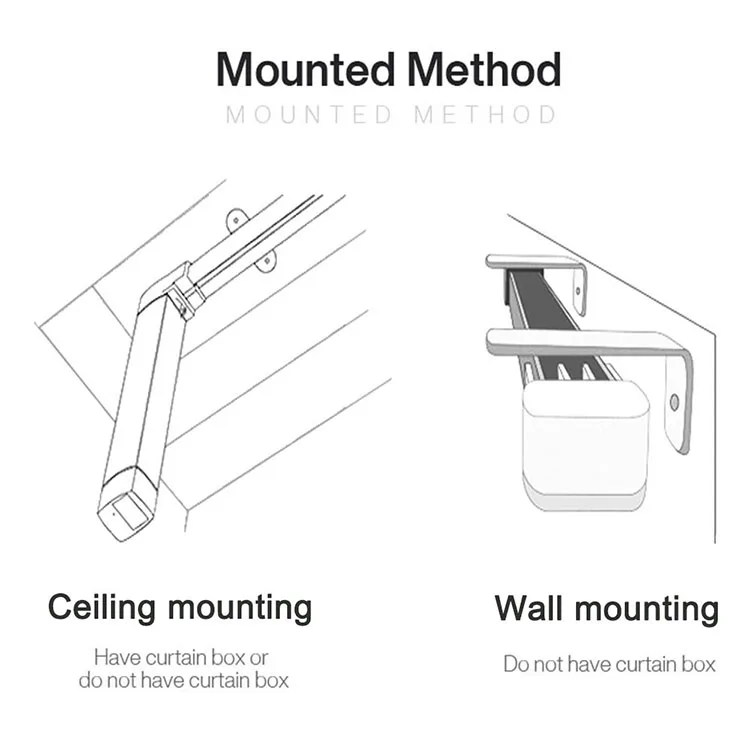 Mounted Method

MOUNTED METHOD

Ceiling mounting

Have curtain box or do not have curtain box

Wall mounting

Do not have curtain box