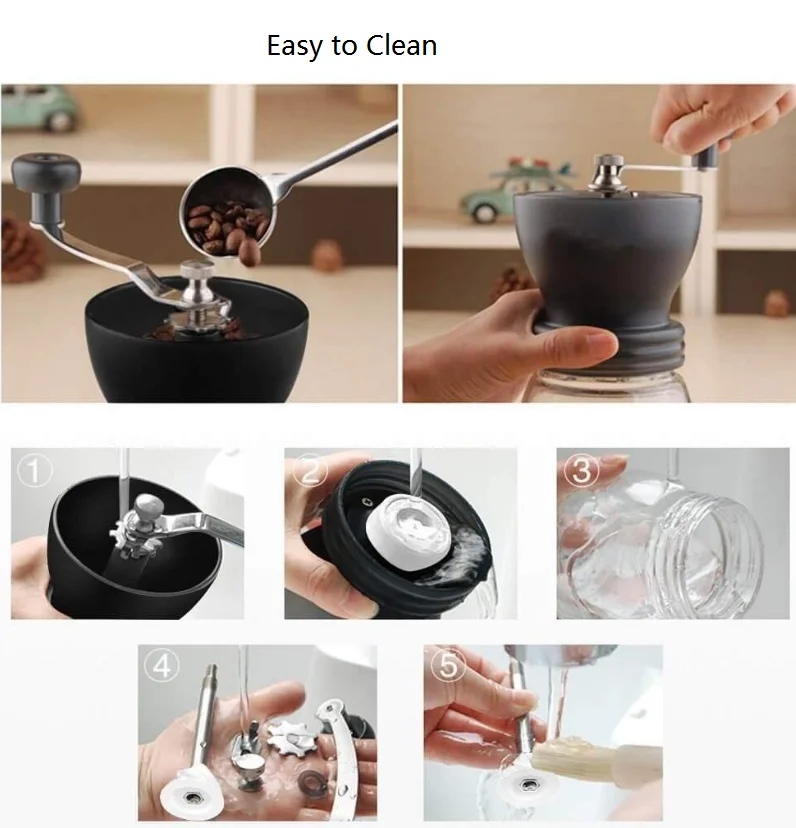 Easy to Clean

①

②

③

④

⑤