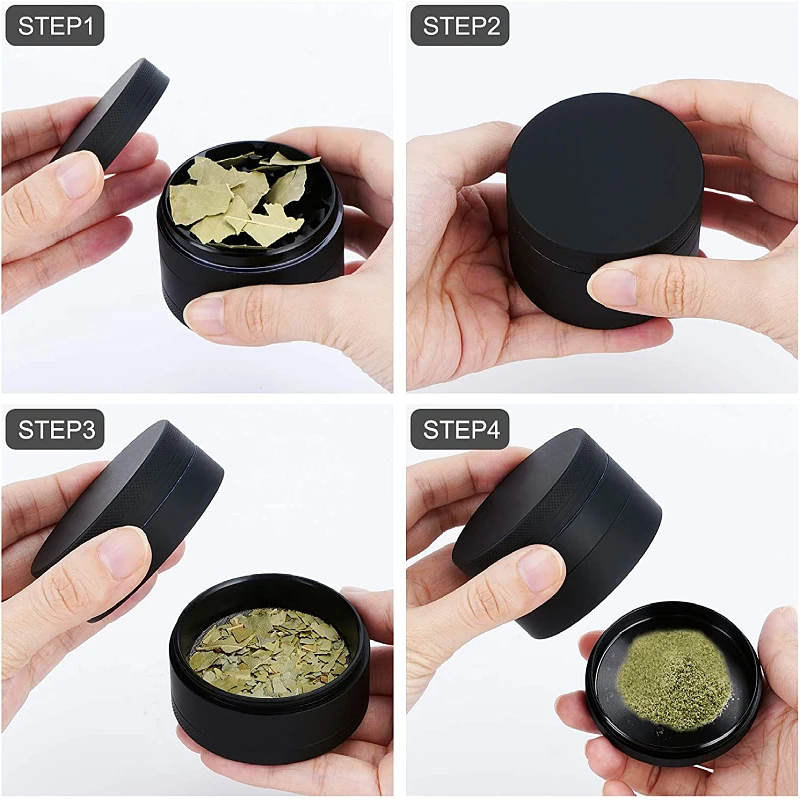 STEP1

STEP2

STEP3

STEP4