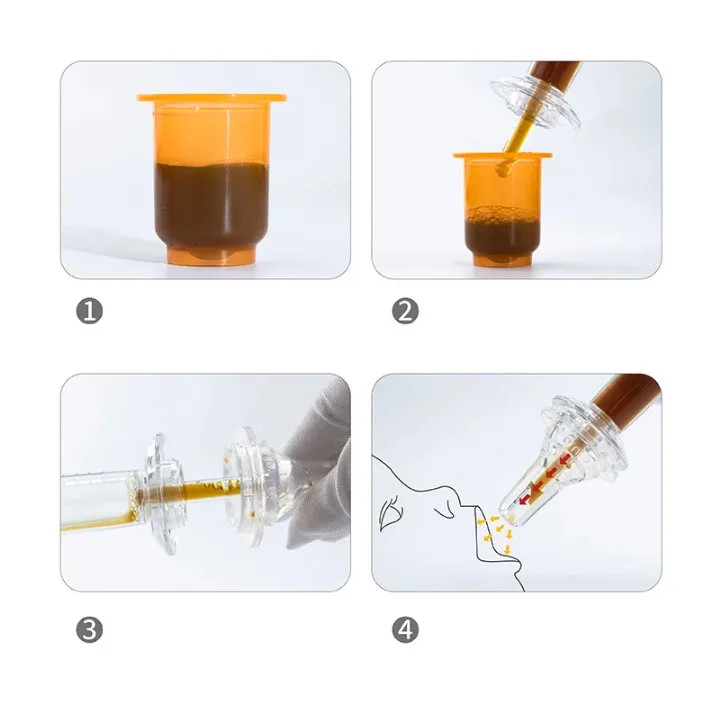 1

2

3

4