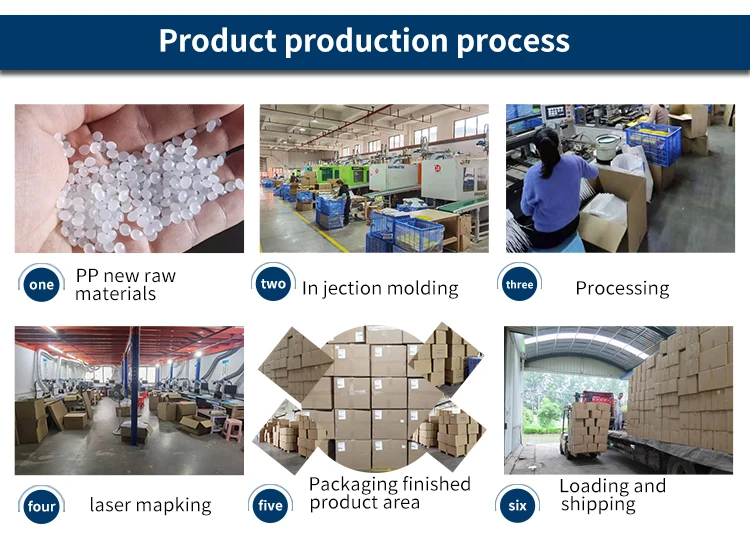 Product production process

one PP new raw materials

two In jection molding

three Processing

four laser mapking

five Packaging finished product area

six Loading and shipping