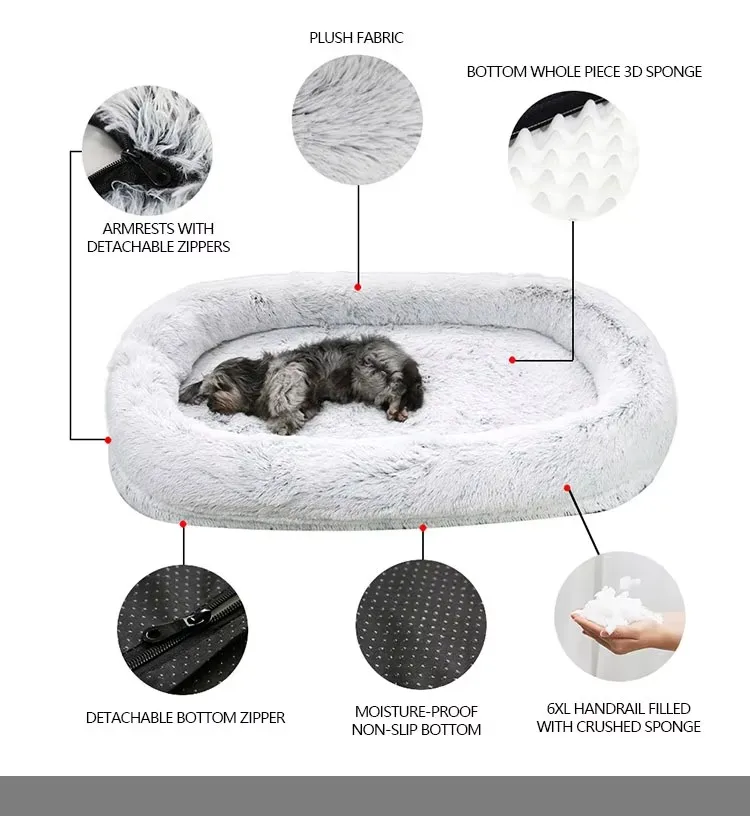 PLUSH FABRIC

BOTTOM WHOLE PIECE 3D SPONGE

ARMRESTS WITH DETACHABLE ZIPPERS

DETACHABLE BOTTOM ZIPPER

MOISTURE-PROOF NON-SLIP BOTTOM

6XL HANDRAIL FILLED WITH CRUSHED SPONGE