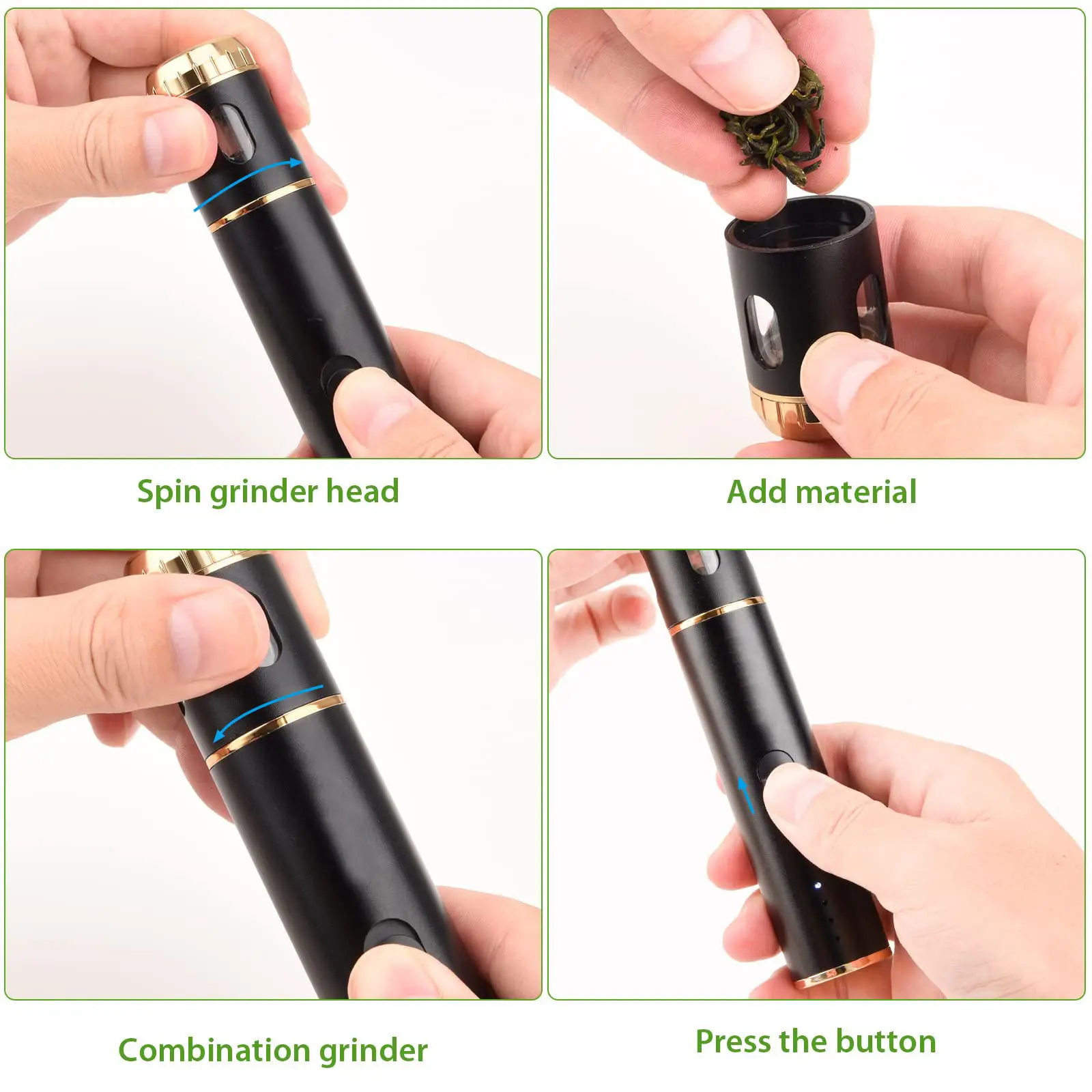 Spin grinder head

Add material

Combination grinder

Press the button