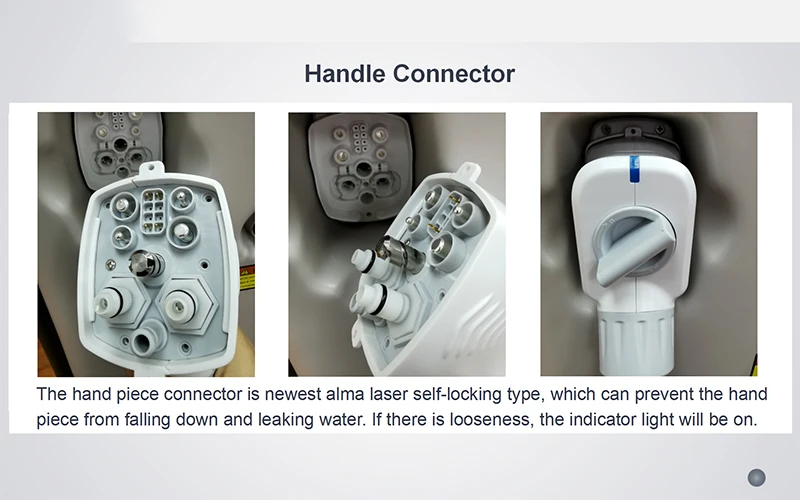 Handle Connector

The hand piece connector is newest alma laser self-locking type, which can prevent the hand piece from falling down and leaking water. If there is looseness, the indicator light will be on.