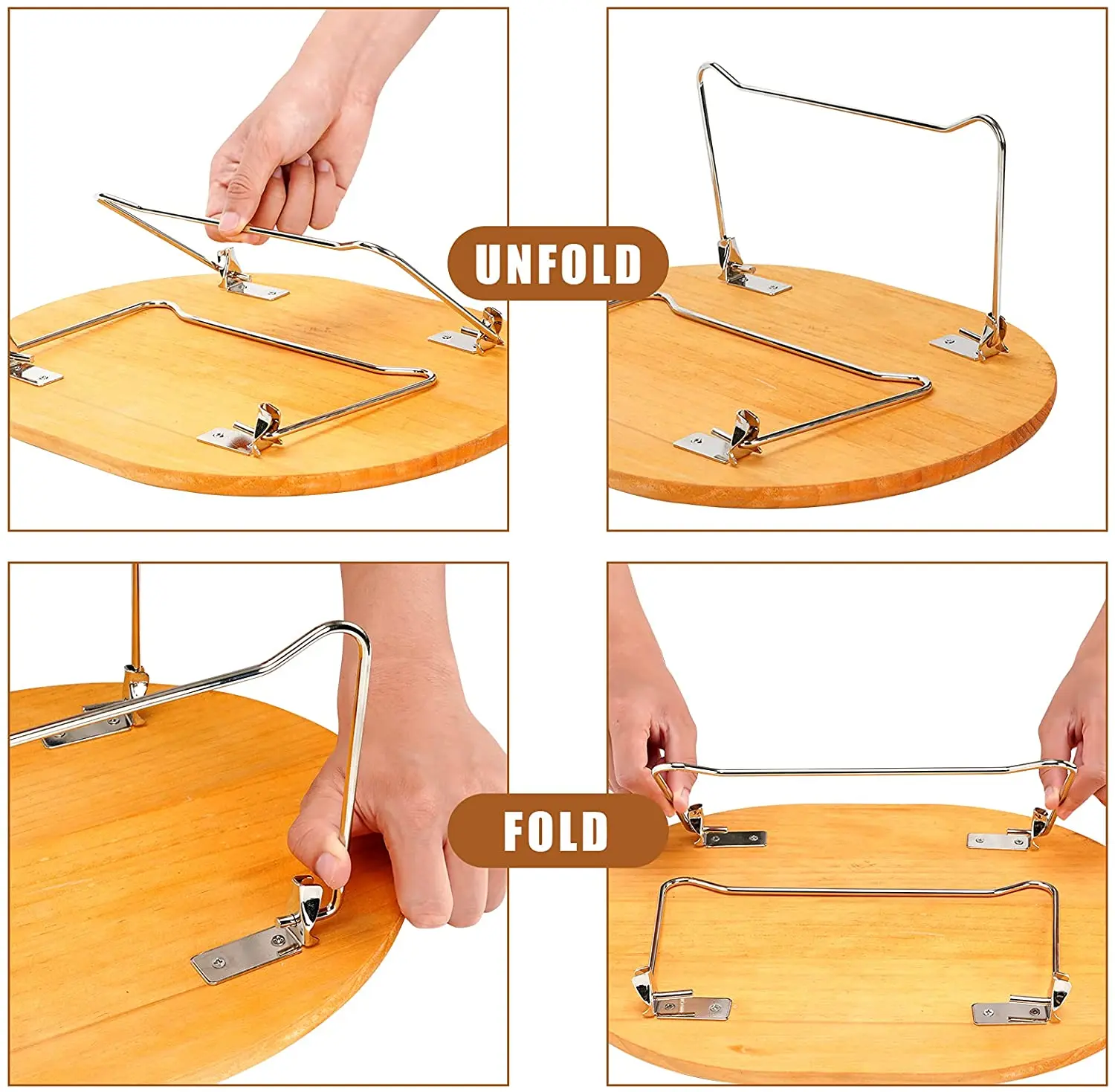 UNFOLD

FOLD