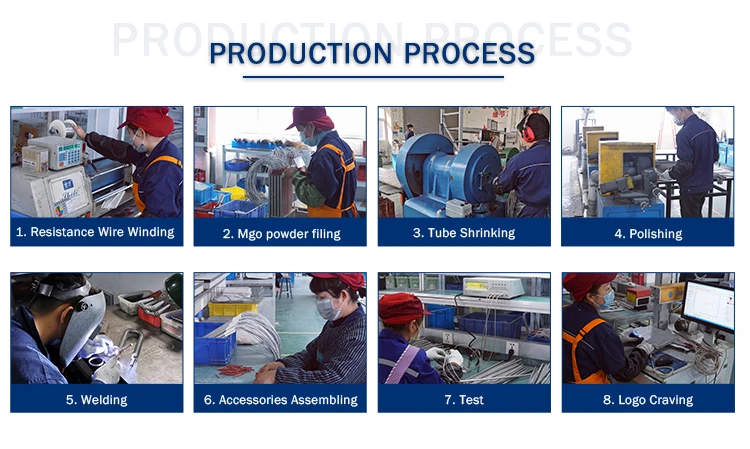 PRODUCTION PROCESS

PRODUCTION PROCESS

1. Resistance Wire Winding

2. Mgo powder filing

3. Tube Shrinking

4. Polishing

5. Welding

6. Accessories Assembling

7. Test

8. Logo Craving