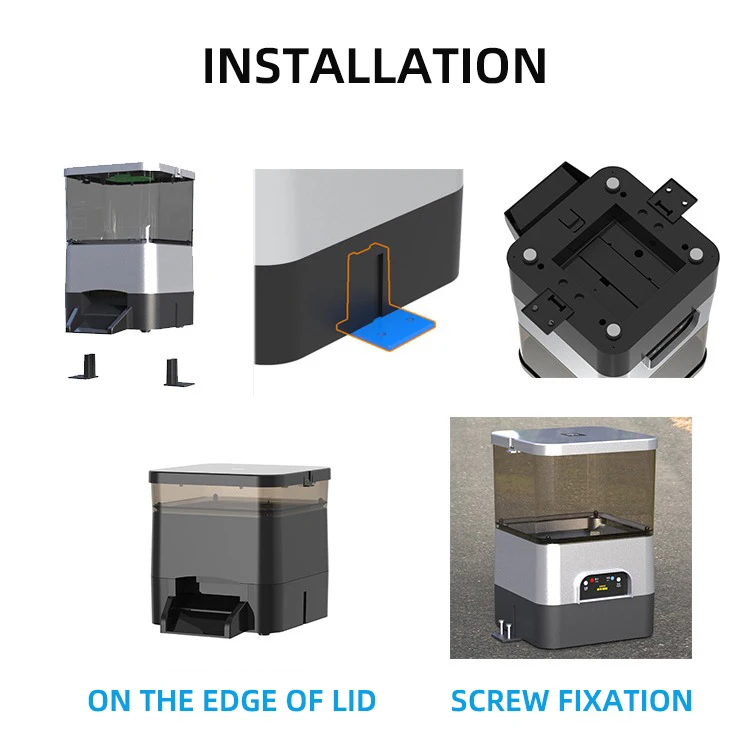 INSTALLATION

ON THE EDGE OF LID

SCREW FIXATION