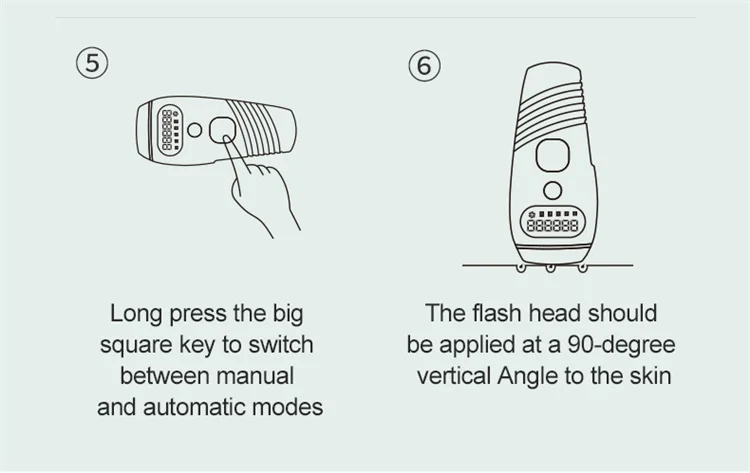 ⑤

Long press the big square key to switch between manual and automatic modes

⑥

The flash head should be applied at a 90-degree vertical Angle to the skin