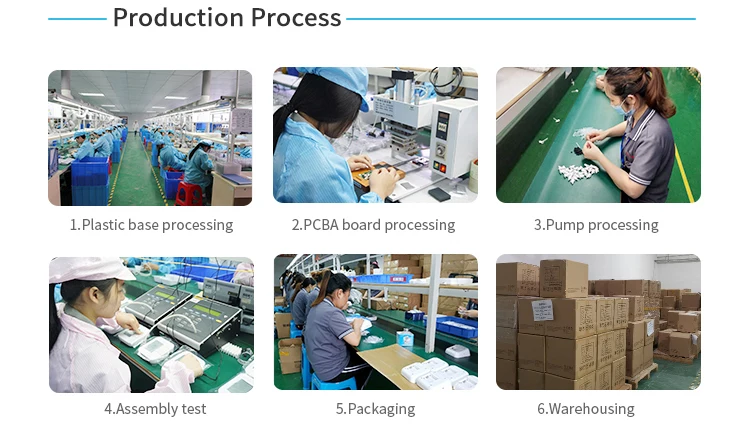 Production Process

1.Plastic base processing

2.PCBA board processing

3.Pump processing

4.Assembly test

5.Packaging

6.Warehousing