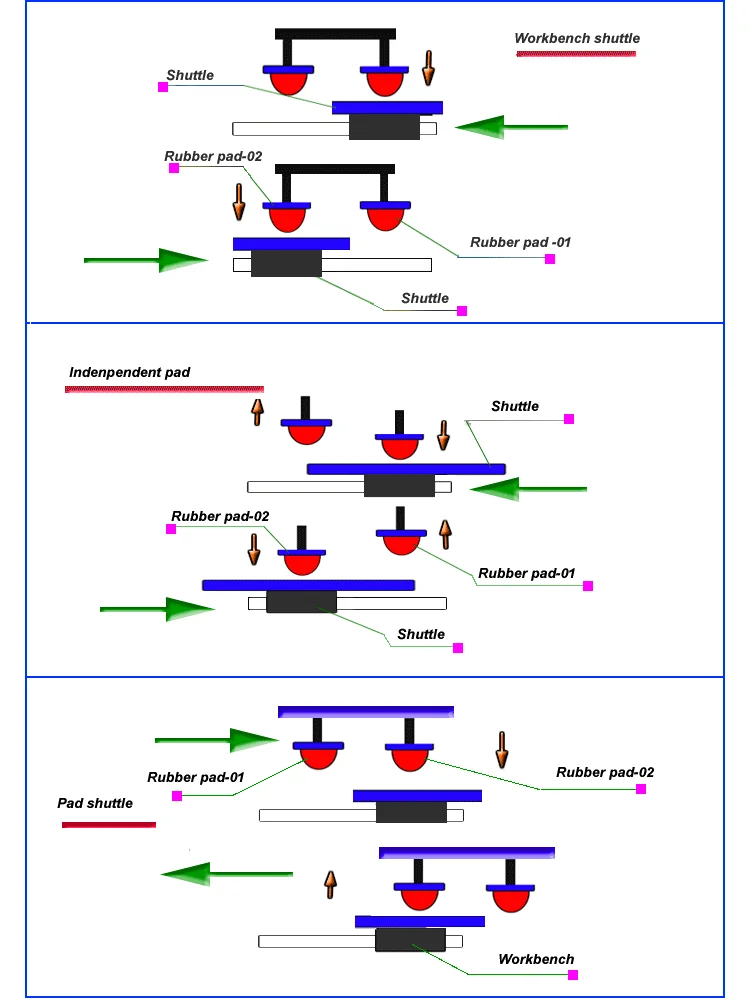 Workbench shuttle

Shuttle

Rubber pad-02

Rubber pad -01

Shuttle

Indenpendent pad

Shuttle

Rubber pad-02

Rubber pad-01

Shuttle

Rubber pad-01

Rubber pad-02

Pad shuttle

Workbench