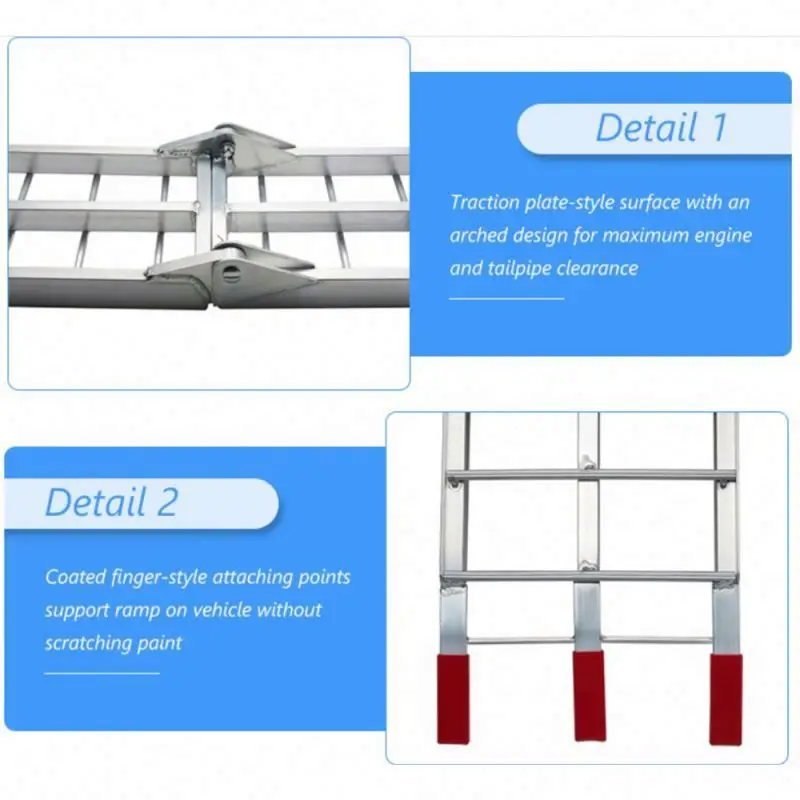 Detail 1

Traction plate-style surface with an arched design for maximum engine and tailpipe clearance

Detail 2

Coated finger-style attaching points support ramp on vehicle without scratching paint