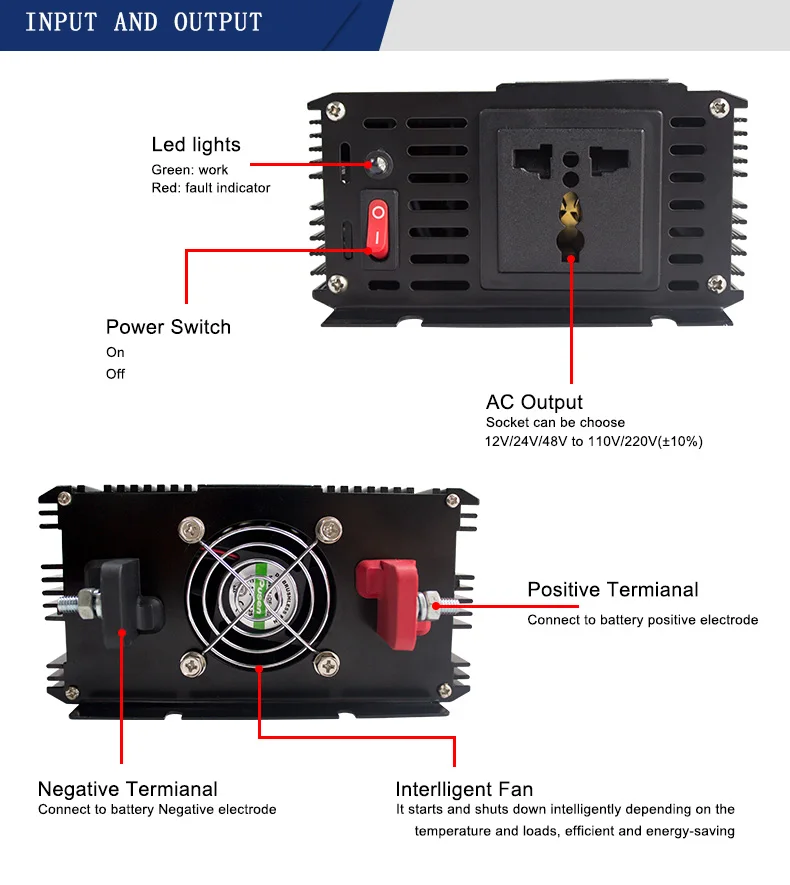 INPUT AND OUTPUT

Led lights
Green: work
Red: fault indicator

Power Switch
On
Off

AC Output
Socket can be choose
12V/24V/48V to 110V/220V(±10%)

Positive Termianal
Connect to battery positive electrode

Negative Termianal
Connect to battery Negative electrode

Interlligent Fan
It starts and shuts down intelligently depending on the temperature and loads, efficient and energy-saving