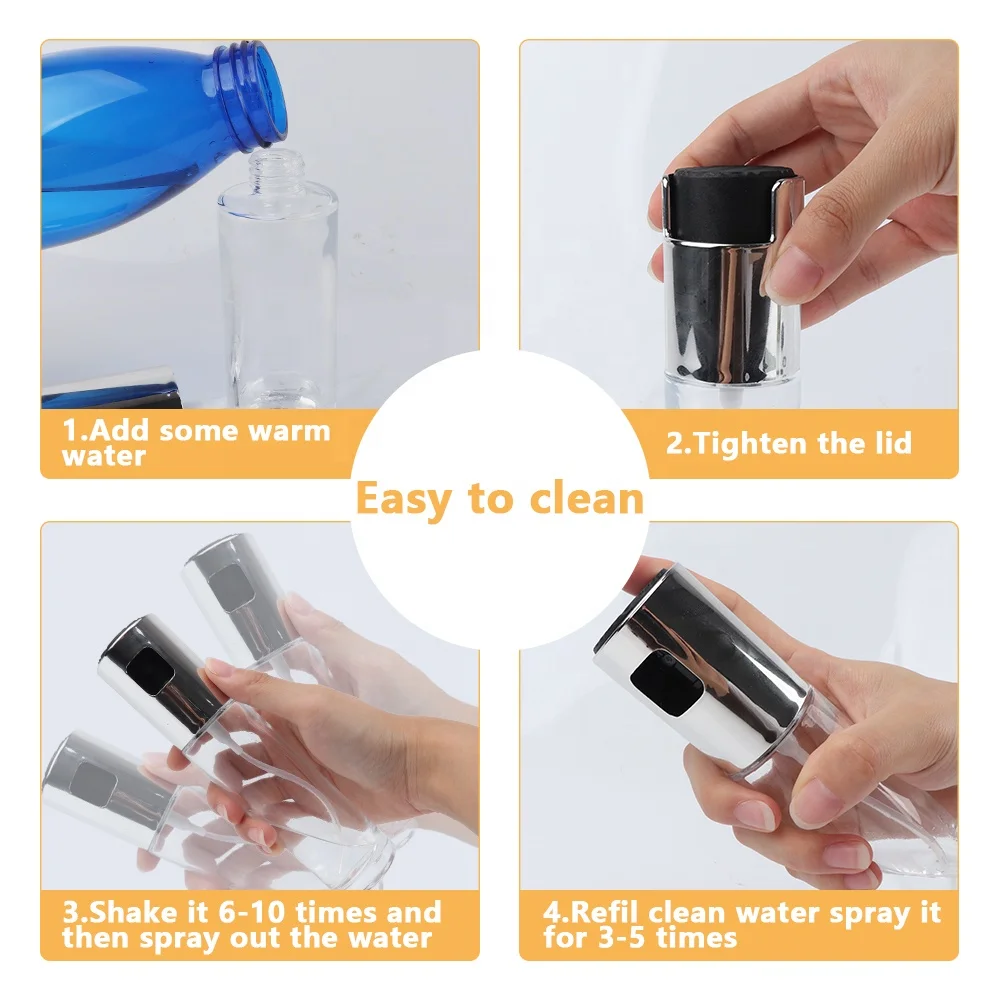 1.Add some warm water

2.Tighten the lid

Easy to clean

3.Shake it 6-10 times and then spray out the water

4.Refil clean water spray it for 3-5 times