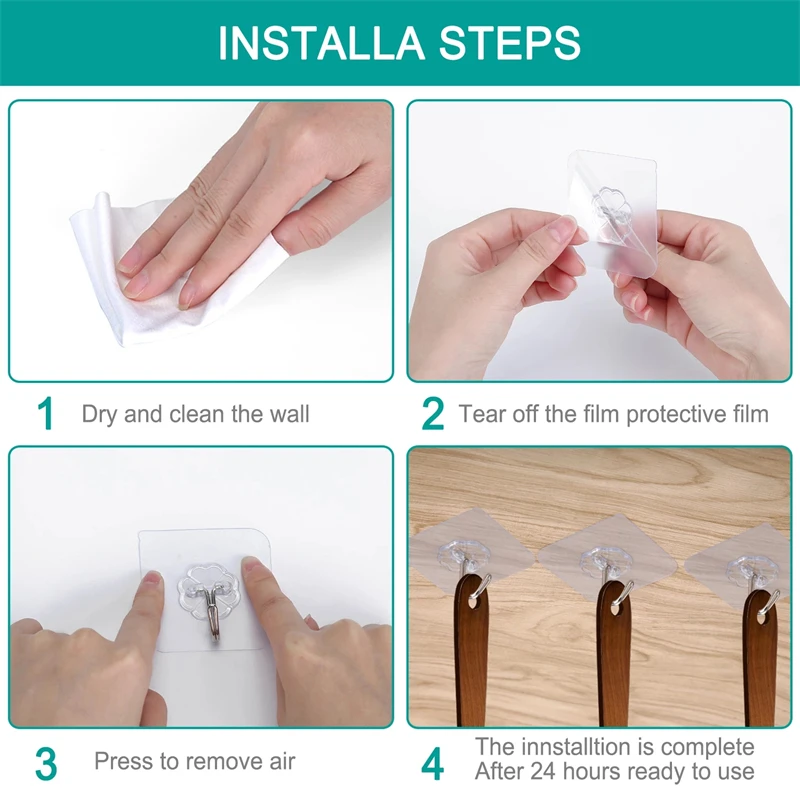 INSTALLA STEPS

1 Dry and clean the wall

2 Tear off the film protective film

3 Press to remove air

4 The innstalltion is complete
After 24 hours ready to use