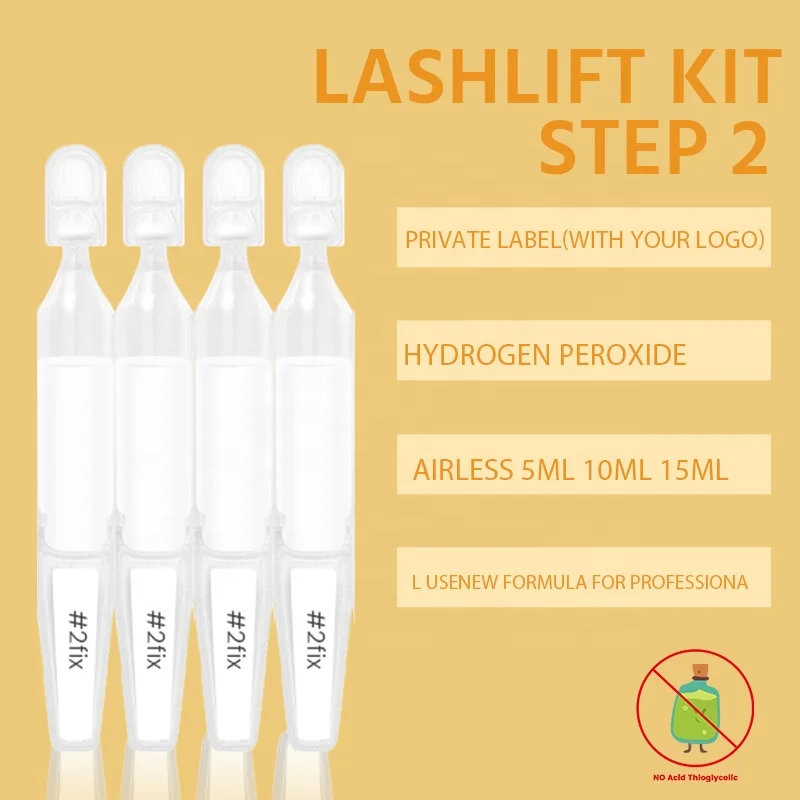 LASHLIFT KIT
STEP 2

PRIVATE LABEL(WITH YOUR LOGO)

HYDROGEN PEROXIDE

AIRLESS 5ML 10ML 15ML

L USENEW FORMULA FOR PROFESSIONA

#2fix

#2fix

#2fix

#2fix

NO Acid Thioglycolic