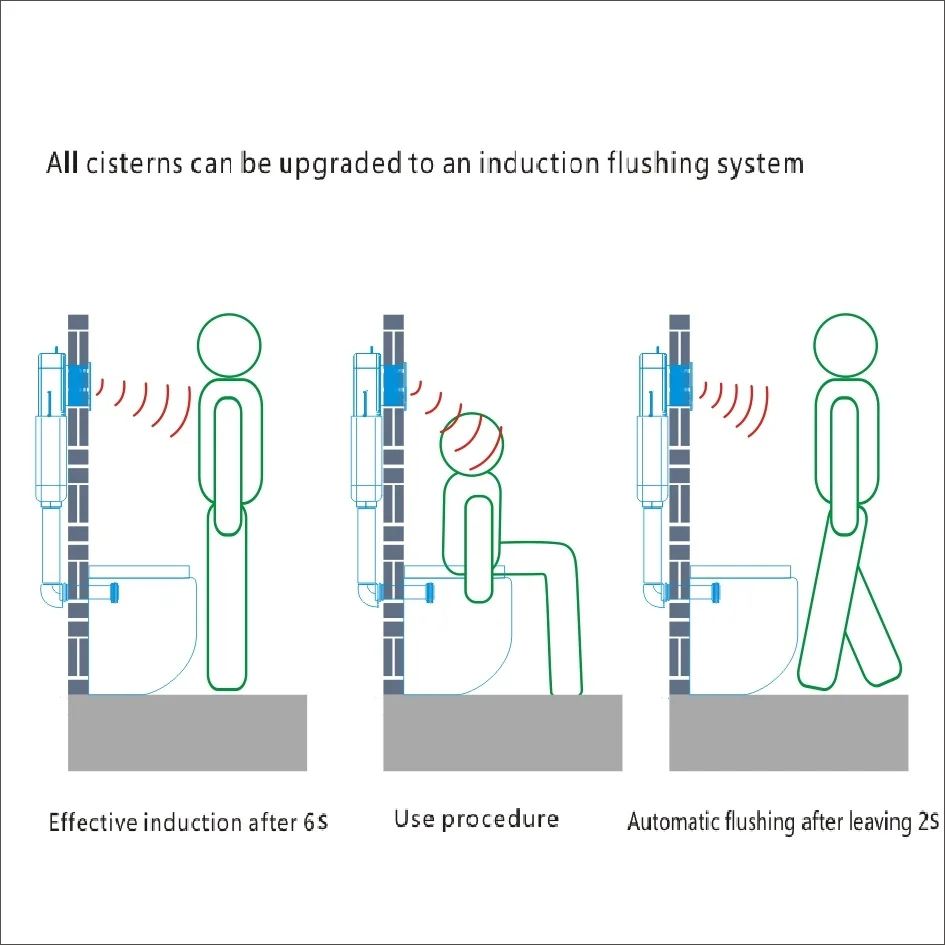 All cisterns can be upgraded to an induction flushing system

Effective induction after 6S

Use procedure

Automatic flushing after leaving 2S