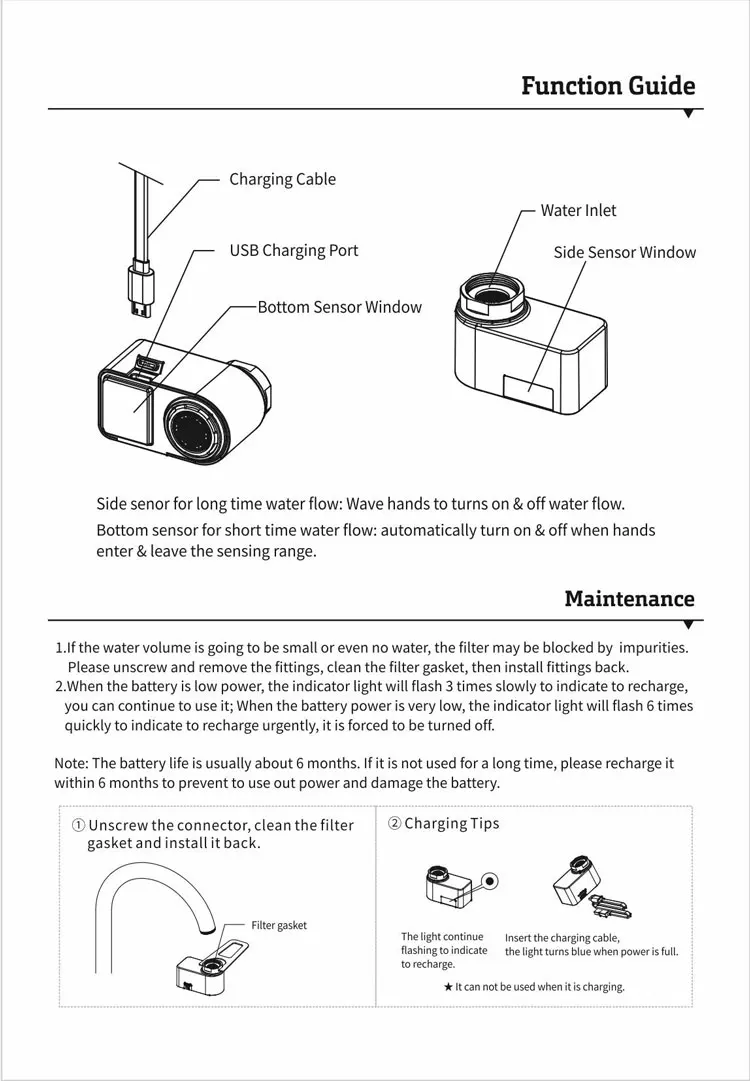 Function Guide

Charging Cable

USB Charging Port

Bottom Sensor Window

Water Inlet

Side Sensor Window

Side senor for long time water flow: Wave hands to turns on & off water flow.
Bottom sensor for short time water flow: automatically turn on & off when hands enter & leave the sensing range.

Maintenance

1.If the water volume is going to be small or even no water, the filter may be blocked by impurities. Please unscrew and remove the fittings, clean the filter gasket, then install fittings back.
2.When the battery is low power, the indicator light will flash 3 times slowly to indicate to recharge, you can continue to use it; When the battery power is very low, the indicator light will flash 6 times quickly to indicate to recharge urgently, it is forced to be turned off.

Note: The battery life is usually about 6 months. If it is not used for a long time, please recharge it within 6 months to prevent to use out power and damage the battery.

① Unscrew the connector, clean the filter gasket and install it back.

Filter gasket

② Charging Tips

The light continue flashing to indicate to recharge.

Insert the charging cable, the light turns blue when power is full.

★ It can not be used when it is charging.