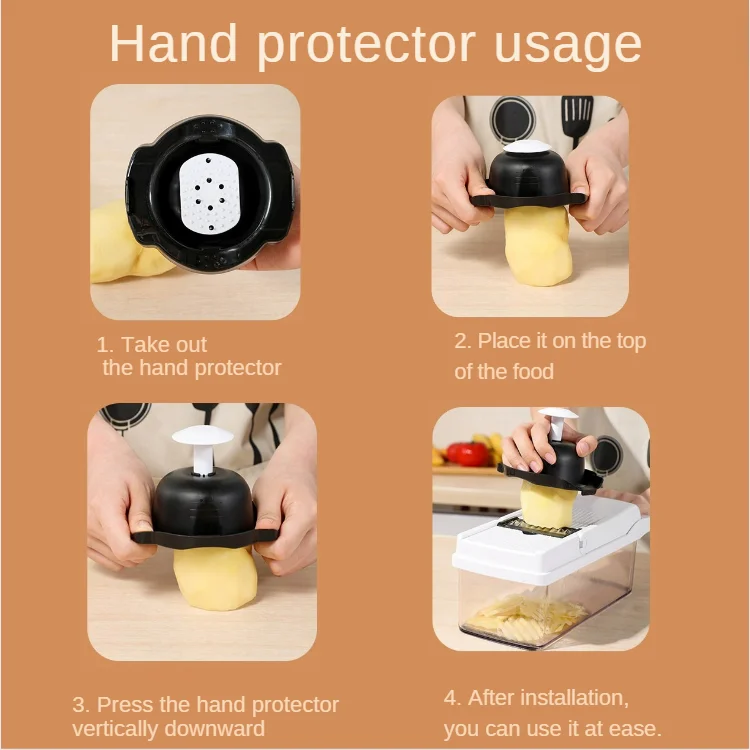 Hand protector usage

1. Take out the hand protector

2. Place it on the top of the food

3. Press the hand protector vertically downward

4. After installation, you can use it at ease.