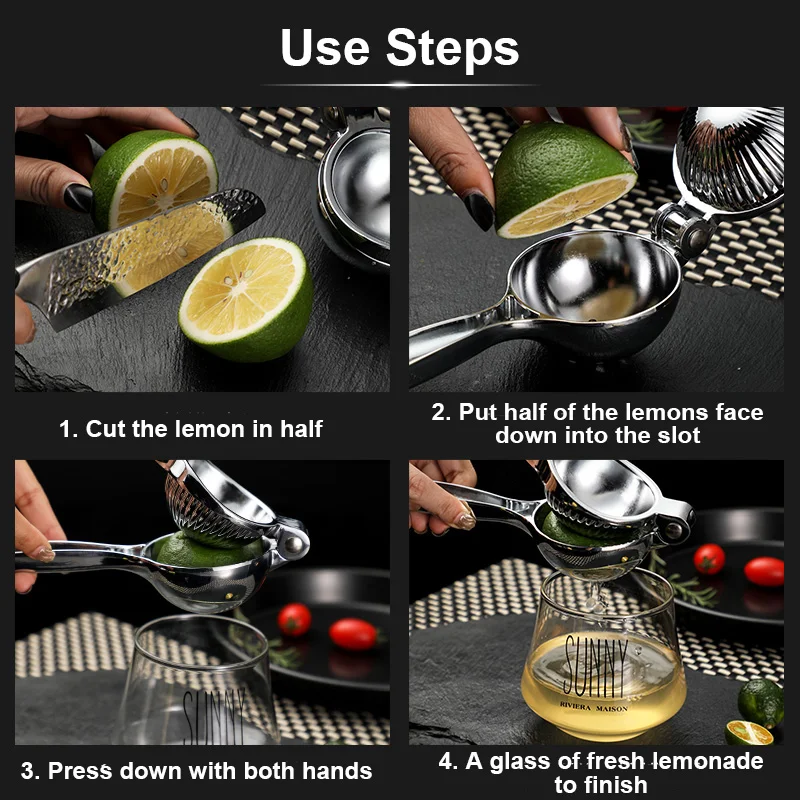 Use Steps

1. Cut the lemon in half

2. Put half of the lemons face down into the slot

SUNNY

3. Press down with both hands

SUNNY
RIVIERA MAISON

4. A glass of fresh lemonade to finish