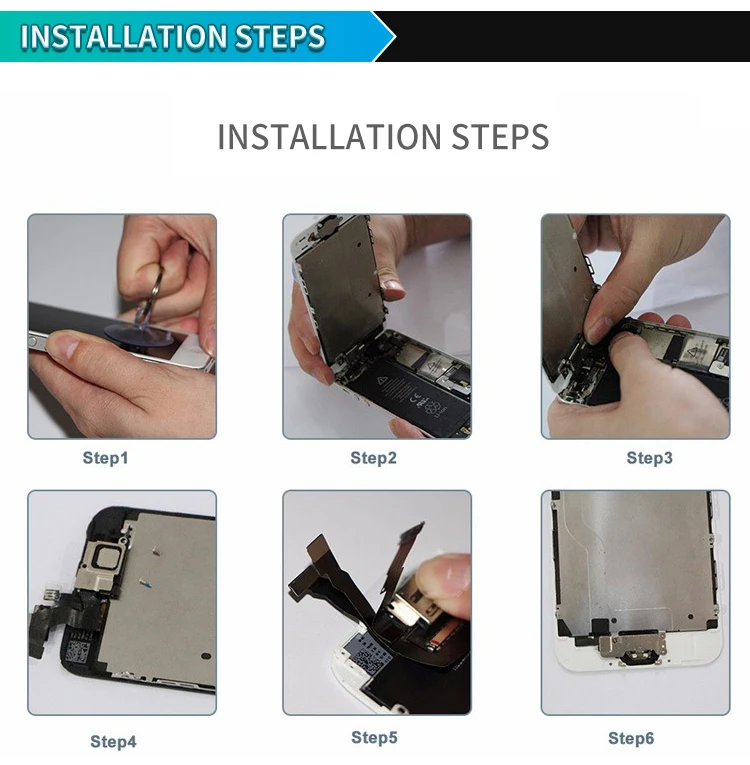 INSTALLATION STEPS

INSTALLATION STEPS

Step1

Step2

Step3

Step4

Step5

Step6