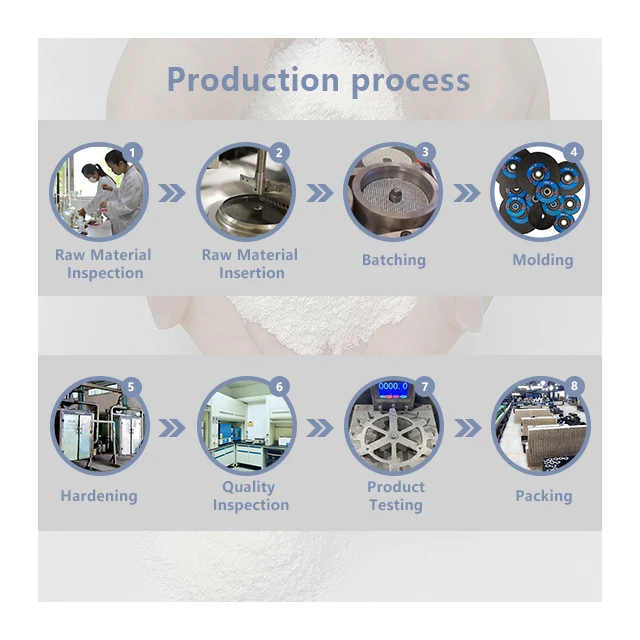 Production process

1
Raw Material Inspection

2
Raw Material Insertion

3
Batching

4
Molding

5
Hardening

6
Quality Inspection

7
0000.0
Product Testing

8
Packing