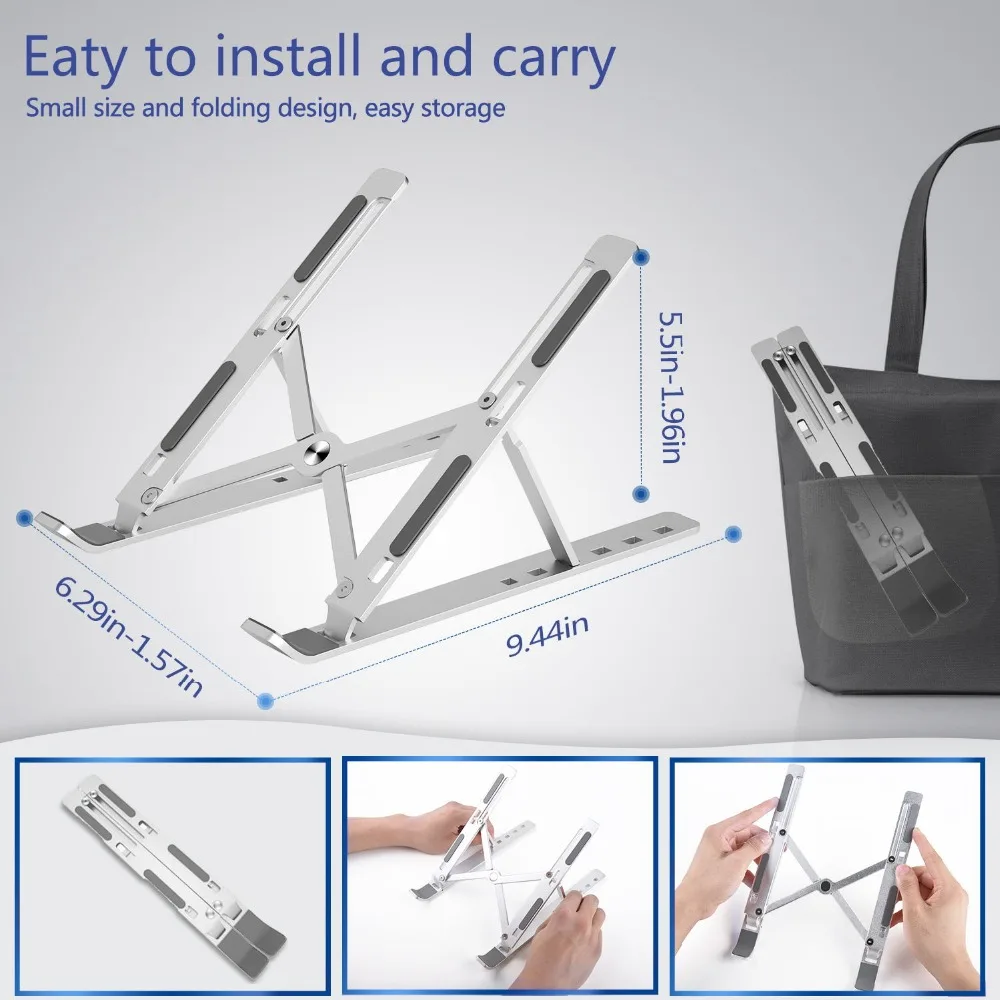 Eaty to install and carry

Small size and folding design, easy storage

5.5in-1.96in

6.29in-1.57in

9.44in