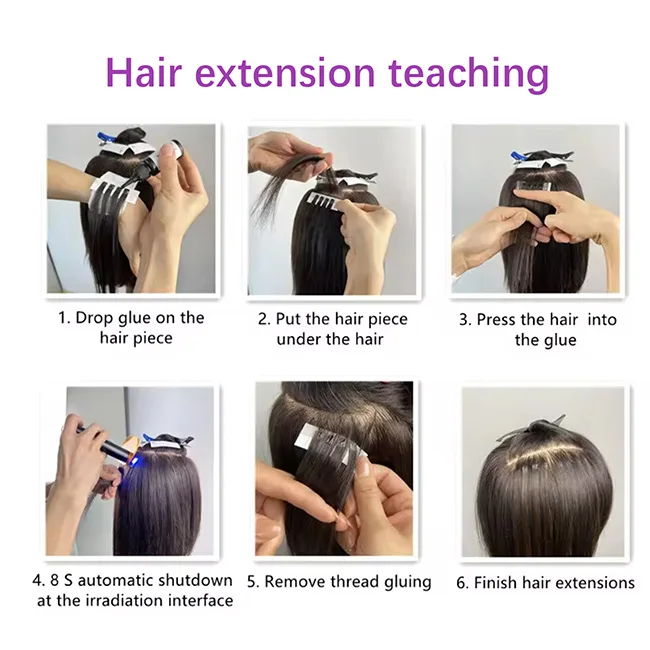 Hair extension teaching

1. Drop glue on the hair piece

2. Put the hair piece under the hair

3. Press the hair into the glue

4. 8 S automatic shutdown at the irradiation interface

5. Remove thread gluing

6. Finish hair extensions