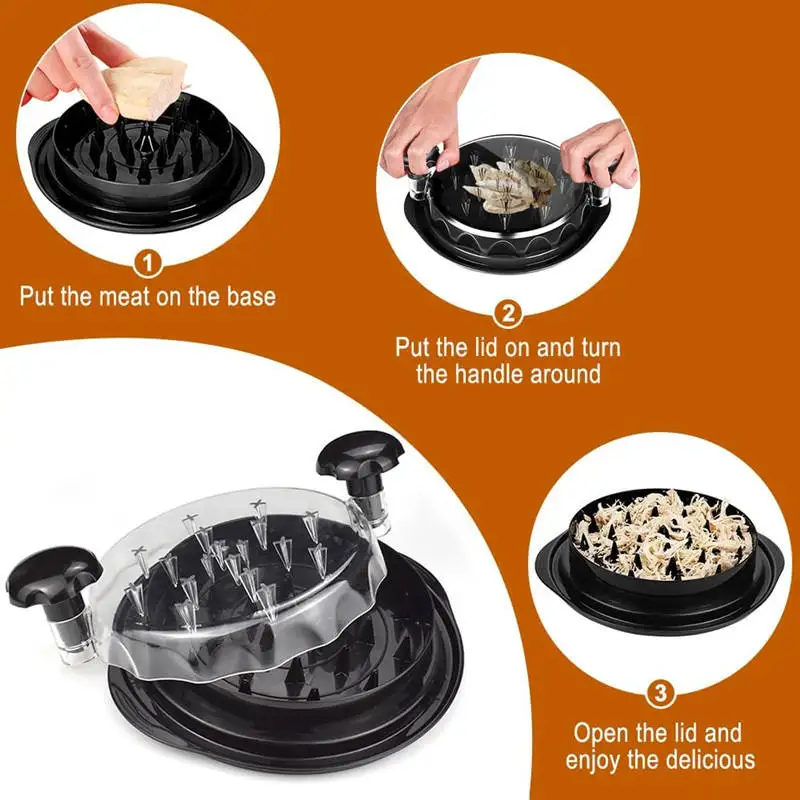 1
Put the meat on the base

2
Put the lid on and turn the handle around

3
Open the lid and enjoy the delicious