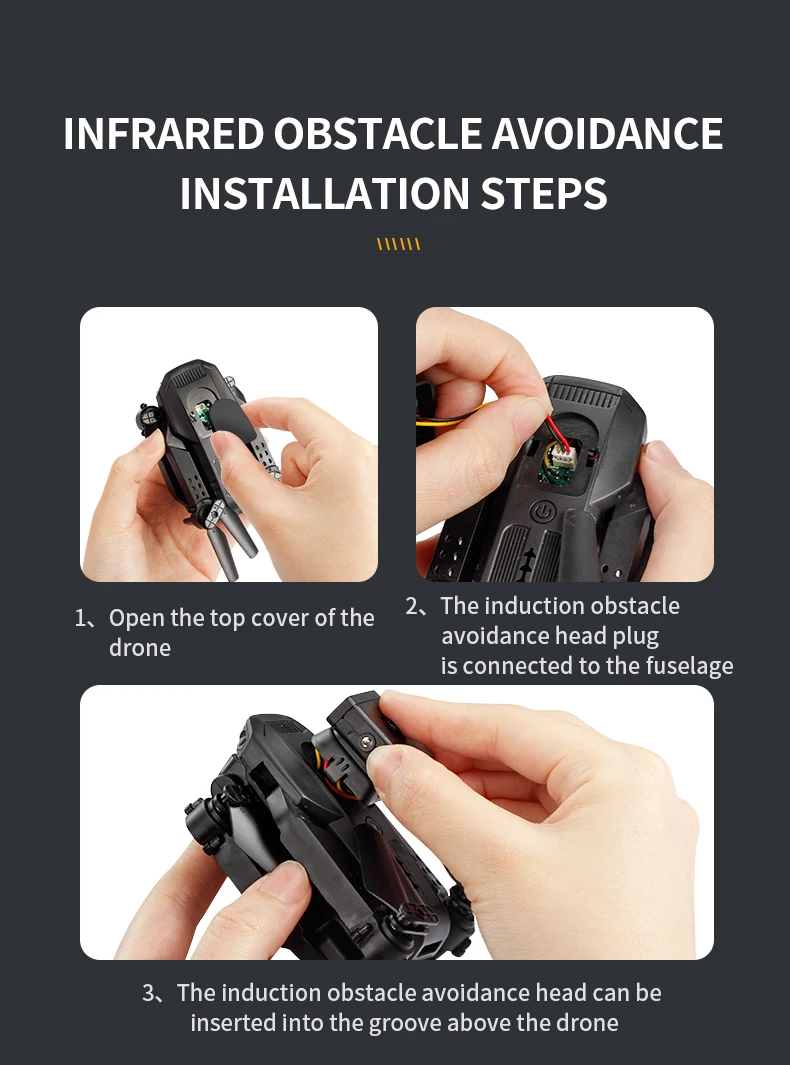 INFRARED OBSTACLE AVOIDANCE INSTALLATION STEPS

1、Open the top cover of the drone

2、The induction obstacle avoidance head plug is connected to the fuselage

3、The induction obstacle avoidance head can be inserted into the groove above the drone