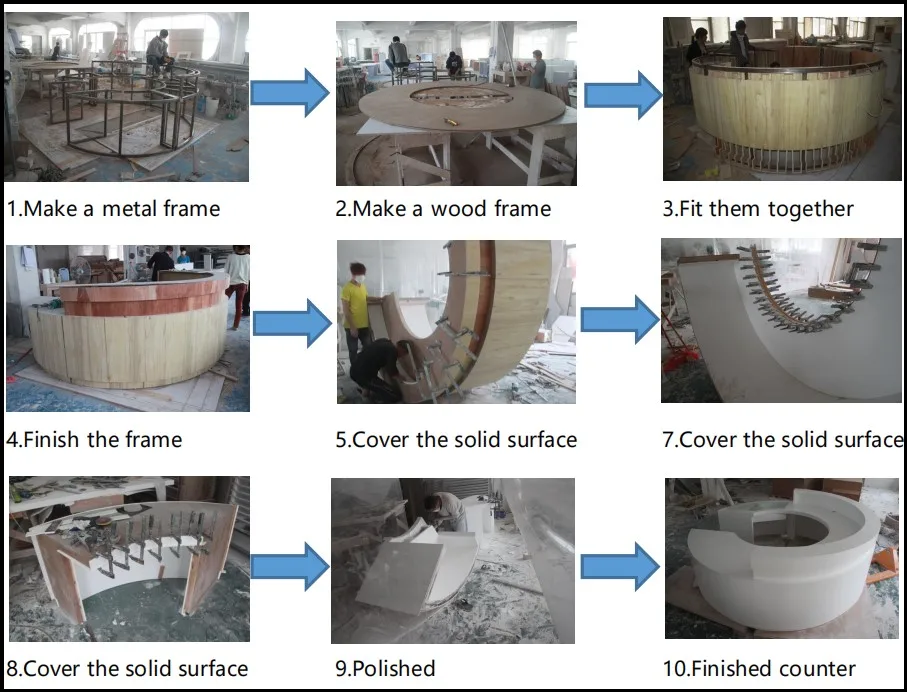 1.Make a metal frame

2.Make a wood frame

3.Fit them together

4.Finish the frame

5.Cover the solid surface

7.Cover the solid surface

8.Cover the solid surface

9.Polished

10.Finished counter