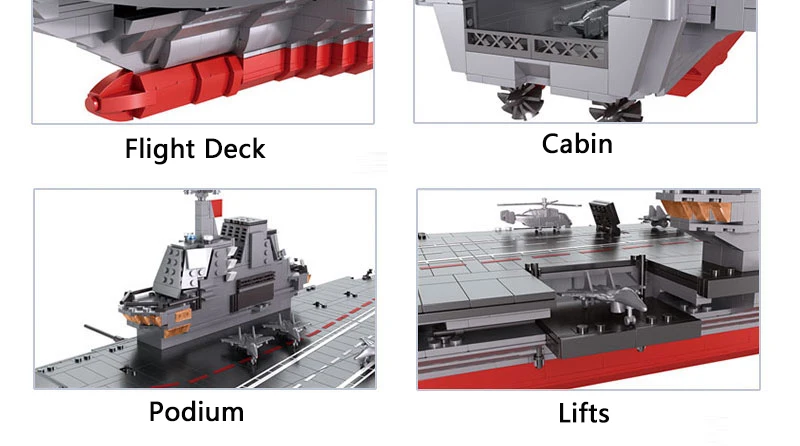 Flight Deck

Cabin

Podium

Lifts