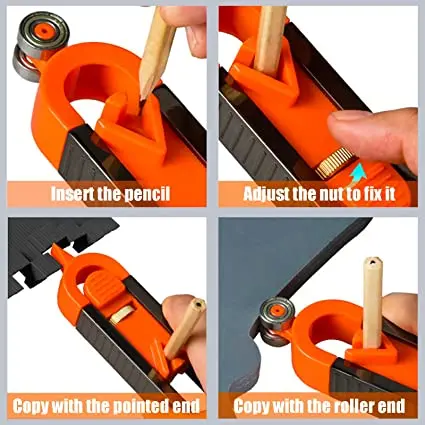 Insert the pencil

Adjust the nut to fix it

Copy with the pointed end

Copy with the roller end