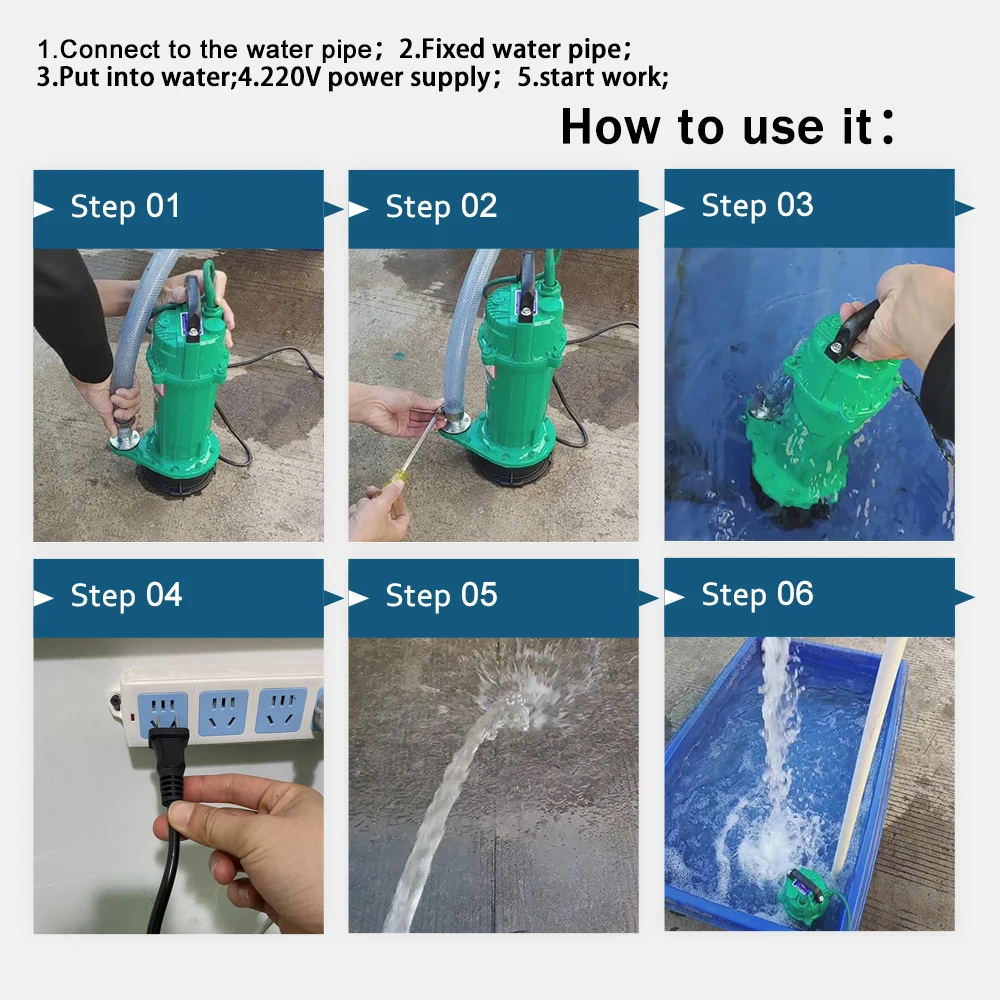 1.Connect to the water pipe；2.Fixed water pipe；
3.Put into water;4.220V power supply；5.start work;

How to use it：

Step 01

Step 02

Step 03

Step 04

Step 05

Step 06