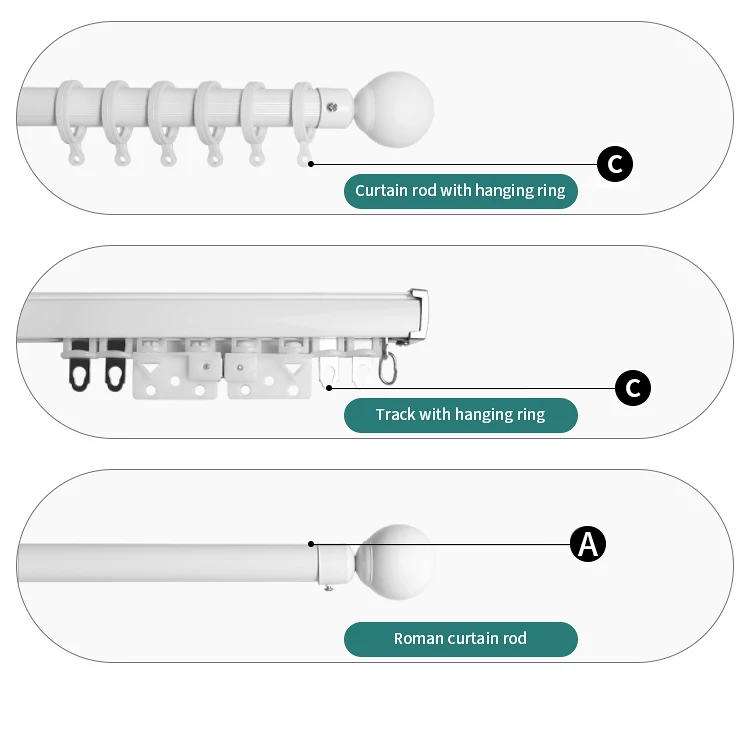 C

Curtain rod with hanging ring

C

Track with hanging ring

A

Roman curtain rod