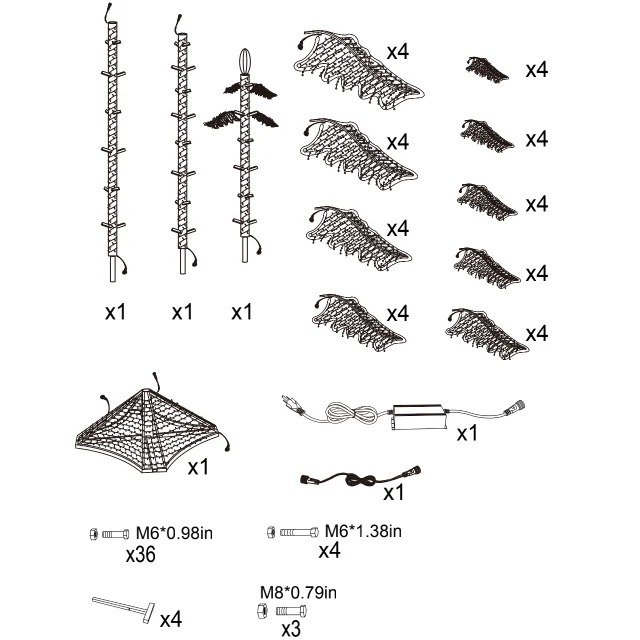 x4
x4
x4
x4
x4
x4
x4
x4
x4
x1
x1
x1
x1
x1
x1
M6*0.98in
x36
M6*1.38in
x4
x4
M8*0.79in
x3