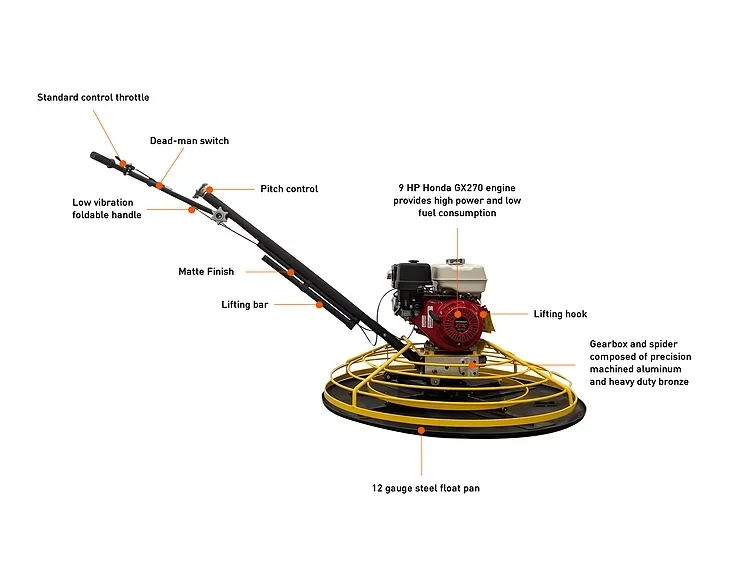 Standard control throttle

Dead-man switch

Pitch control

Low vibration foldable handle

9 HP Honda GX270 engine provides high power and low fuel consumption

Matte Finish

Lifting bar

Lifting hook

Gearbox and spider composed of precision machined aluminum and heavy duty bronze

12 gauge steel float pan