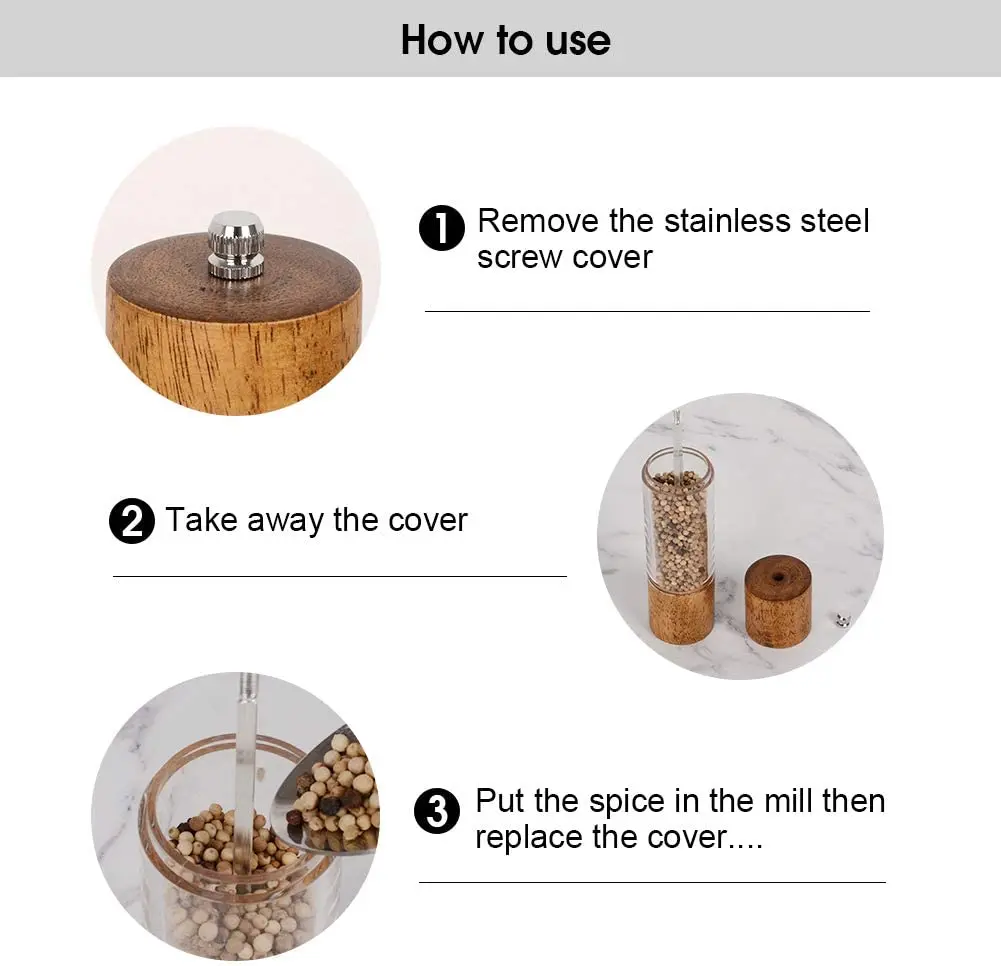 How to use

1 Remove the stainless steel screw cover

2 Take away the cover

3 Put the spice in the mill then replace the cover....