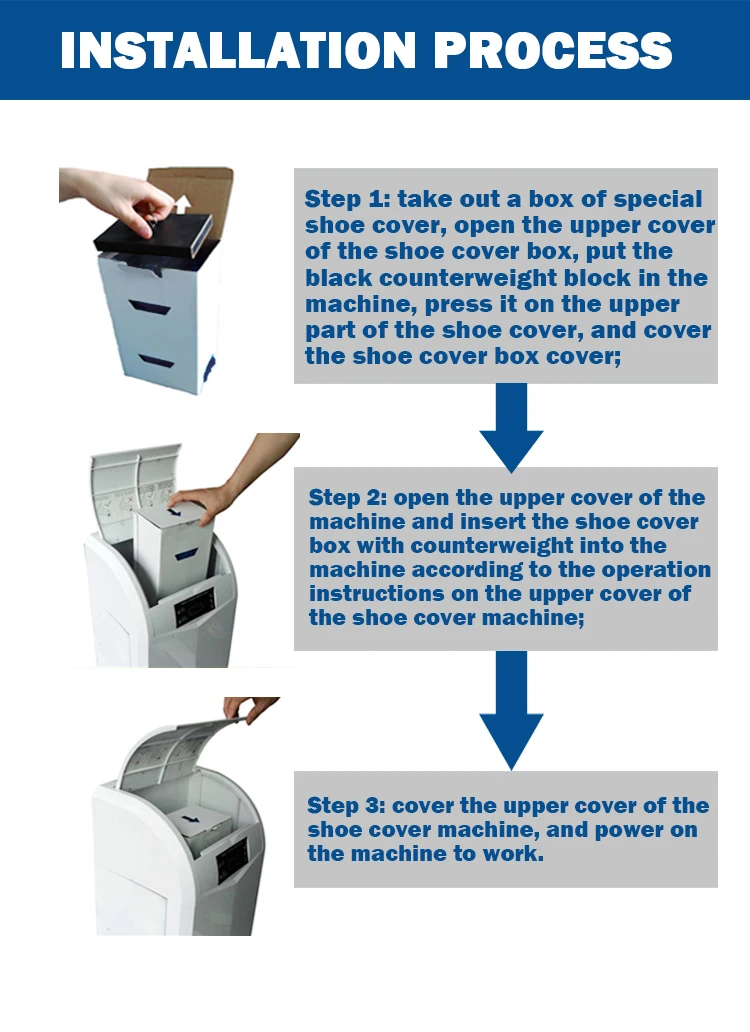 INSTALLATION PROCESS

Step 1: take out a box of special shoe cover, open the upper cover of the shoe cover box, put the black counterweight block in the machine, press it on the upper part of the shoe cover, and cover the shoe cover box cover;

Step 2: open the upper cover of the machine and insert the shoe cover box with counterweight into the machine according to the operation instructions on the upper cover of the shoe cover machine;

Step 3: cover the upper cover of the shoe cover machine, and power on the machine to work.