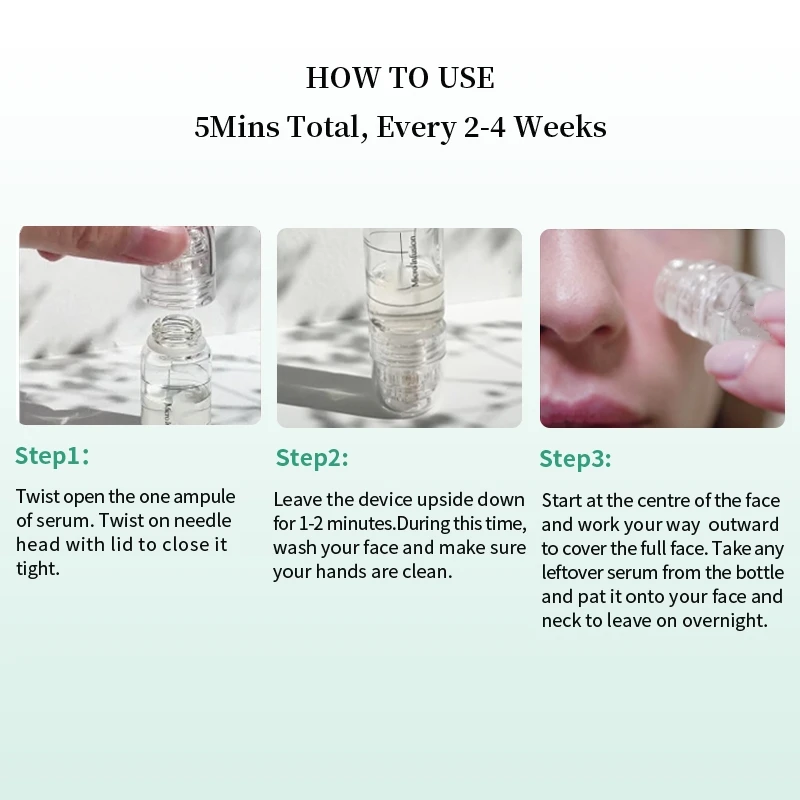 HOW TO USE

5Mins Total, Every 2-4 Weeks

MicroInfusion

Step1:

Twist open the one ampule of serum. Twist on needle head with lid to close it tight.

Step2:

Leave the device upside down for 1-2 minutes.During this time, wash your face and make sure your hands are clean.

Step3:

Start at the centre of the face and work your way outward to cover the full face. Take any leftover serum from the bottle and pat it onto your face and neck to leave on overnight.