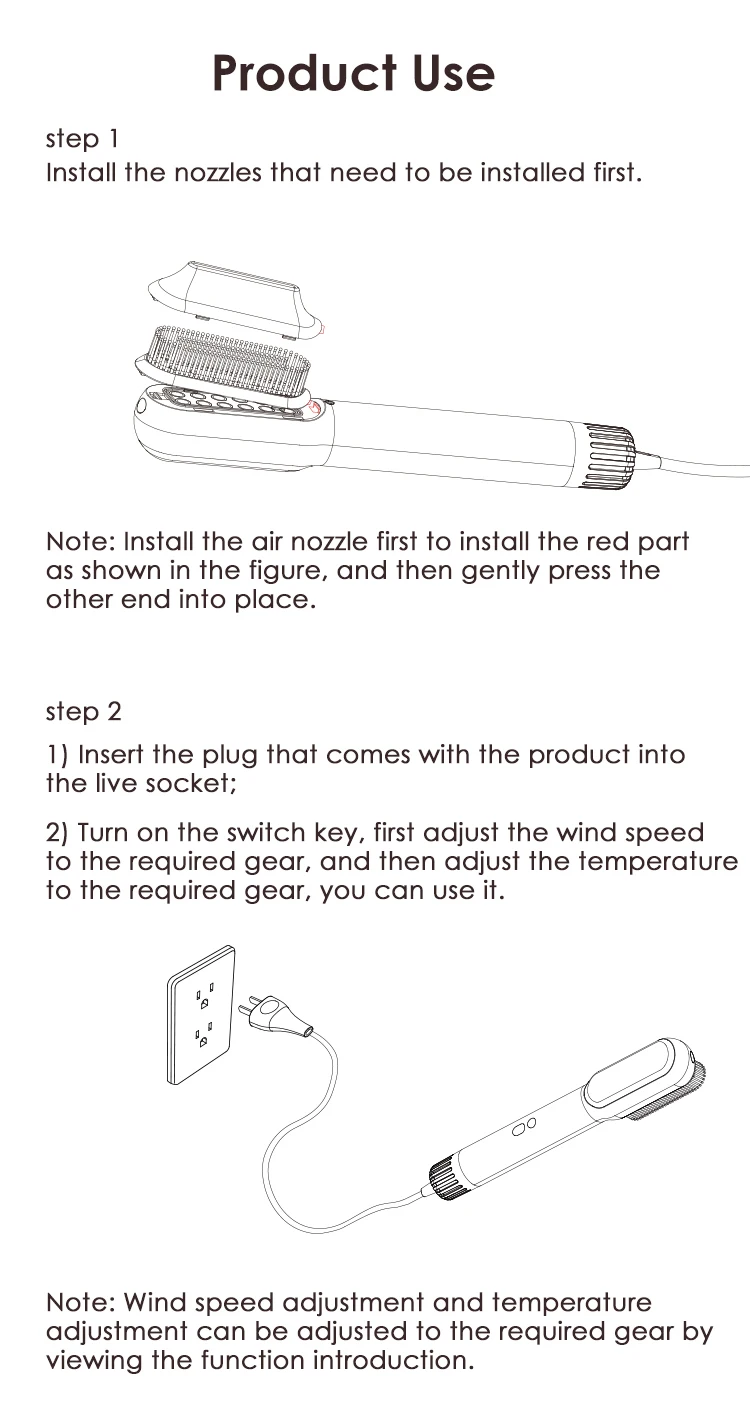 Product Use

step 1
Install the nozzles that need to be installed first.

Note: Install the air nozzle first to install the red part as shown in the figure, and then gently press the other end into place.

step 2

1) Insert the plug that comes with the product into the live socket;

2) Turn on the switch key, first adjust the wind speed to the required gear, and then adjust the temperature to the required gear, you can use it.

Note: Wind speed adjustment and temperature adjustment can be adjusted to the required gear by viewing the function introduction.